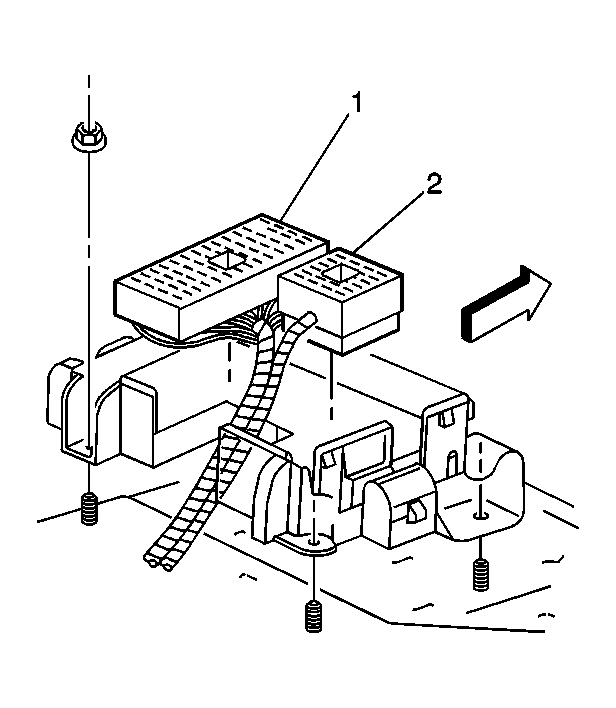 1
2