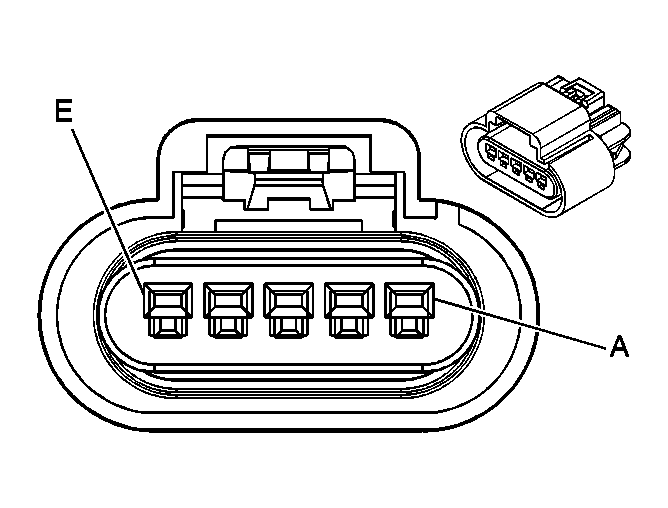 E

A