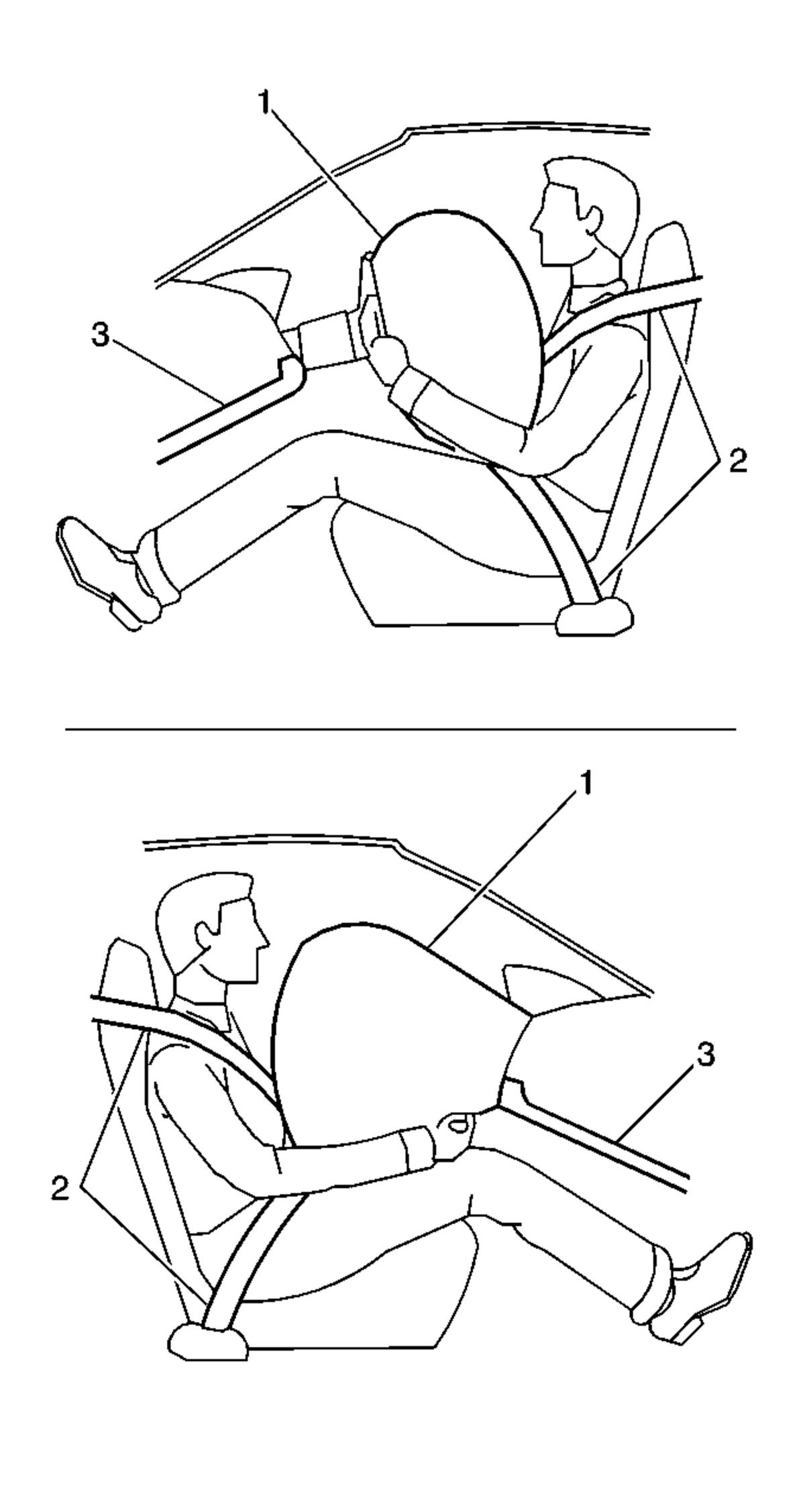 1
3
2
1
3
2