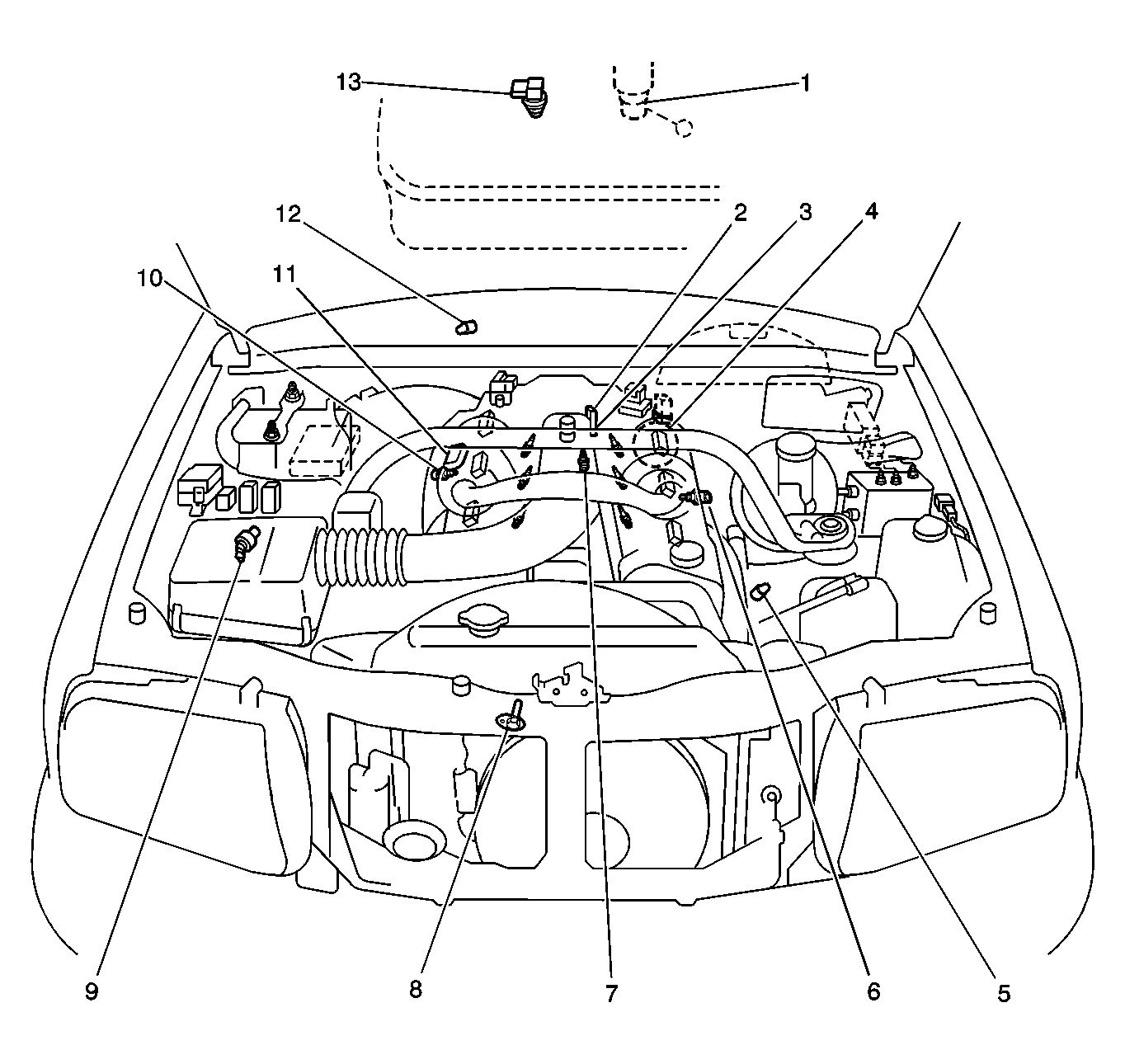 13
1
12
2
3
4
10
11
9
8
7
6
5