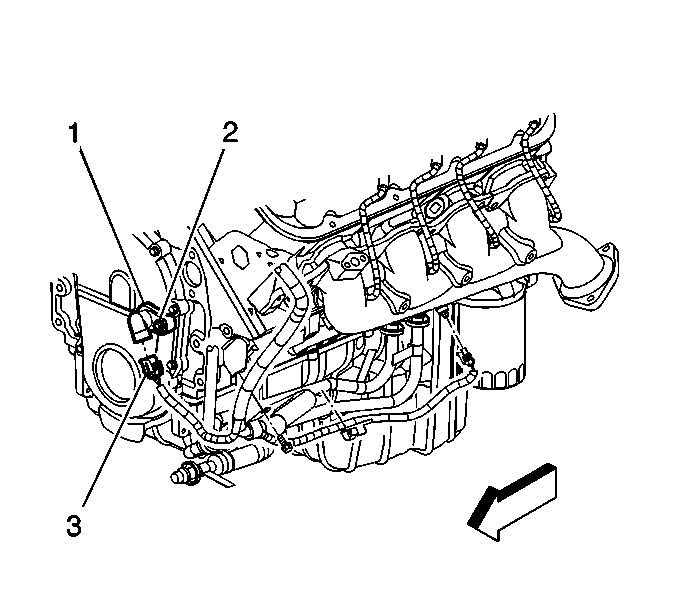 1
2
3