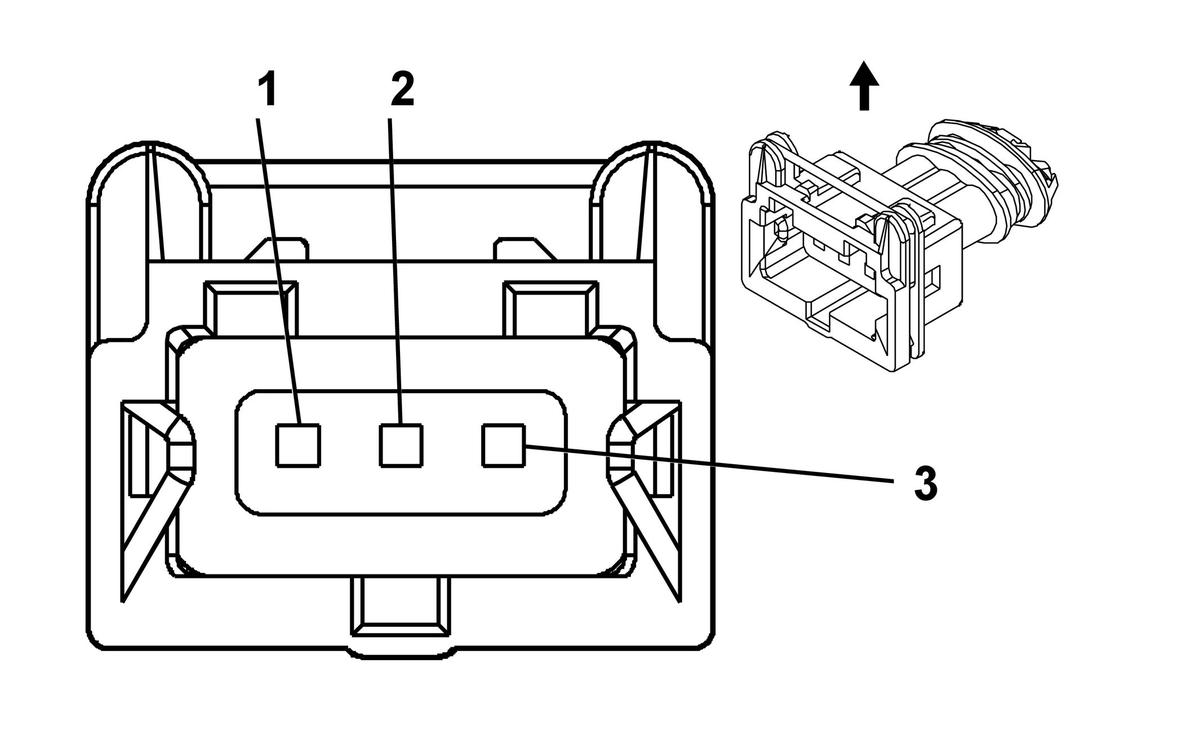 1
2
3