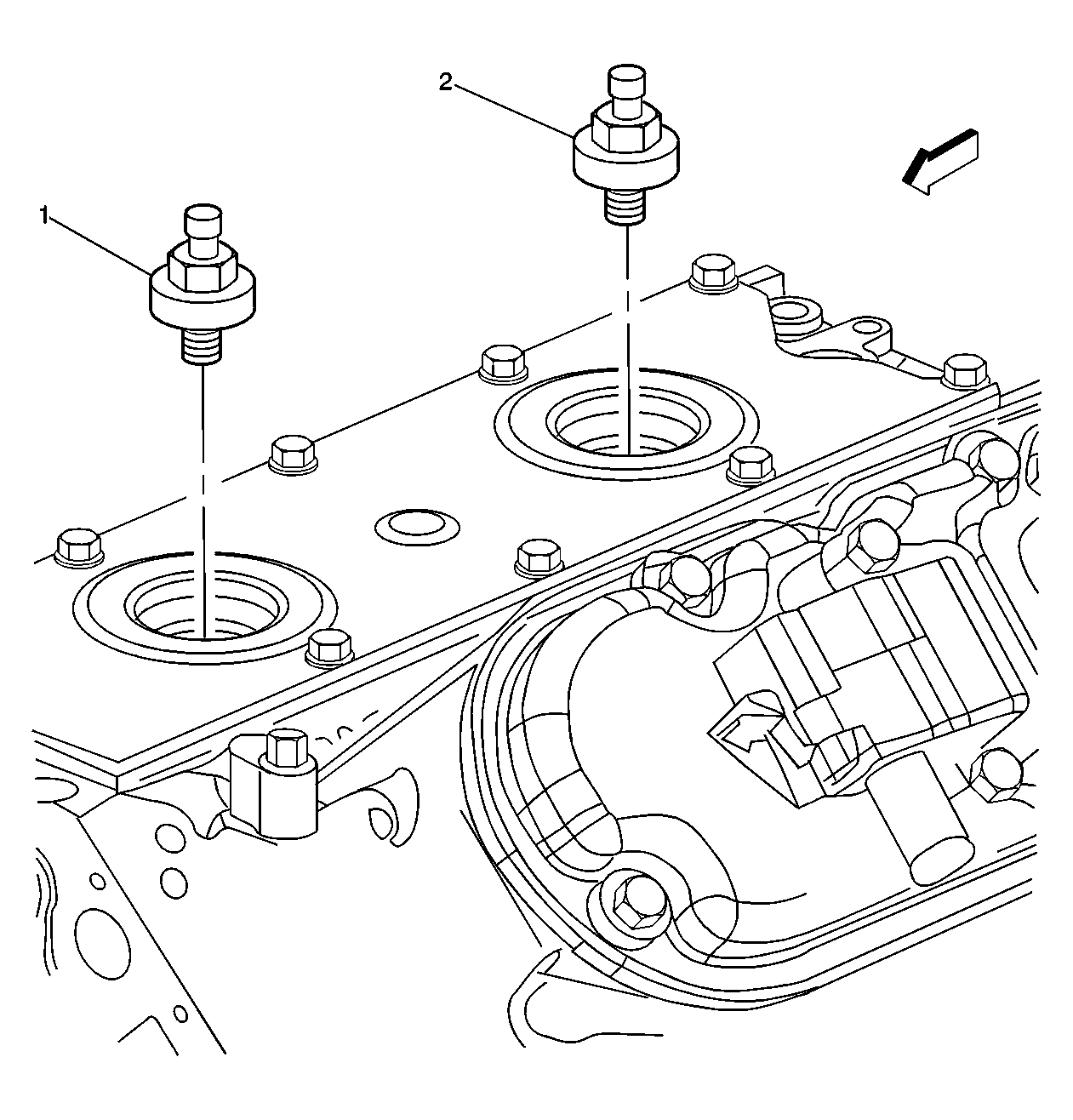 2
1