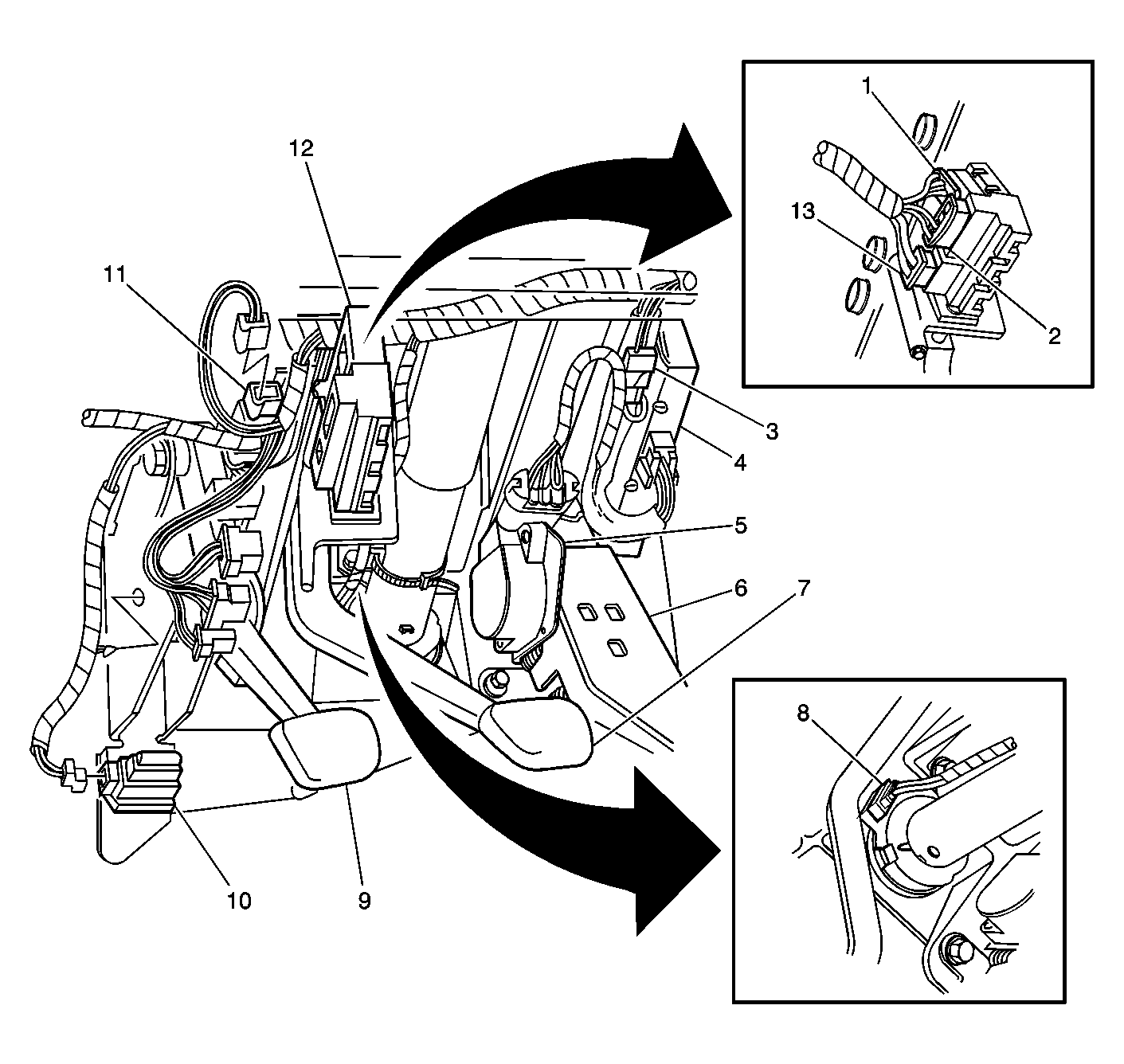 12
11
1
13
2
3
4
5
6
7
8
10
9