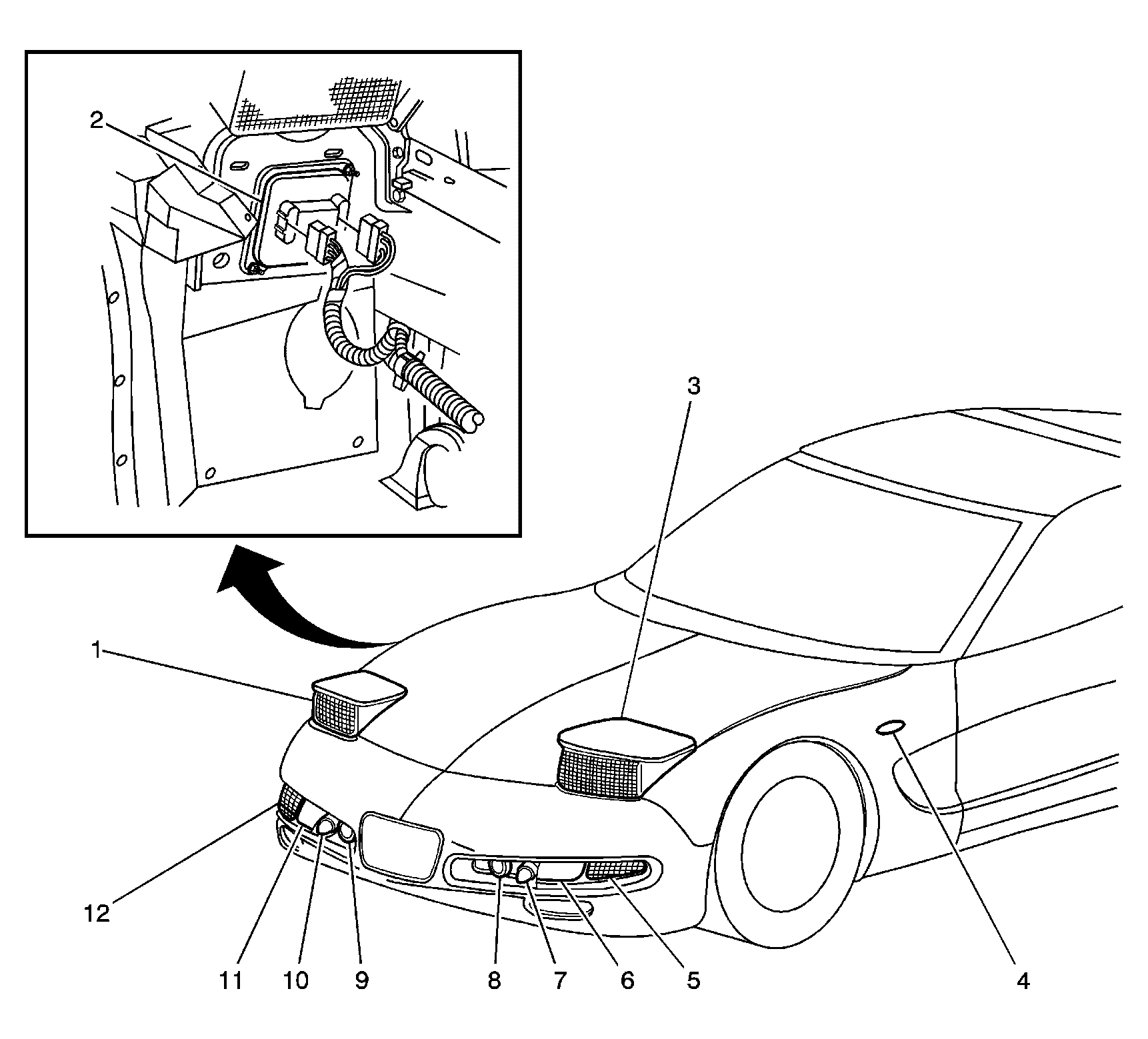 2
3
1
12
11
10
9
8
7
6
5
4