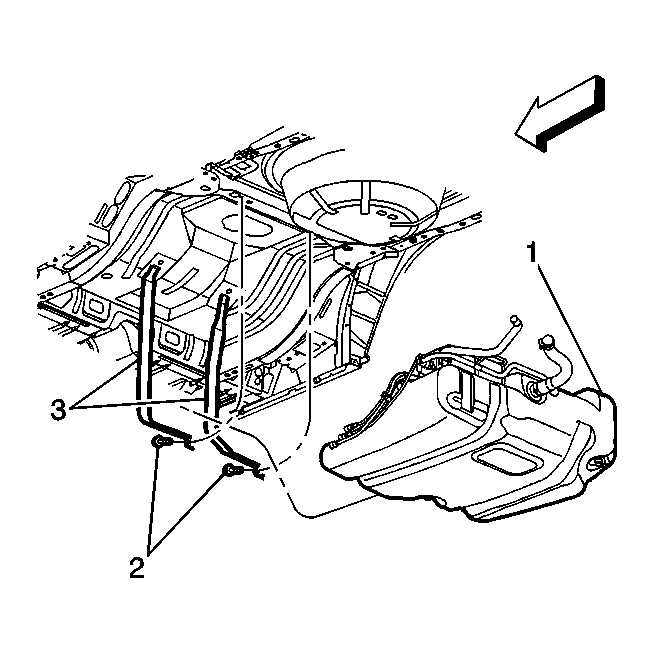 1
3
2