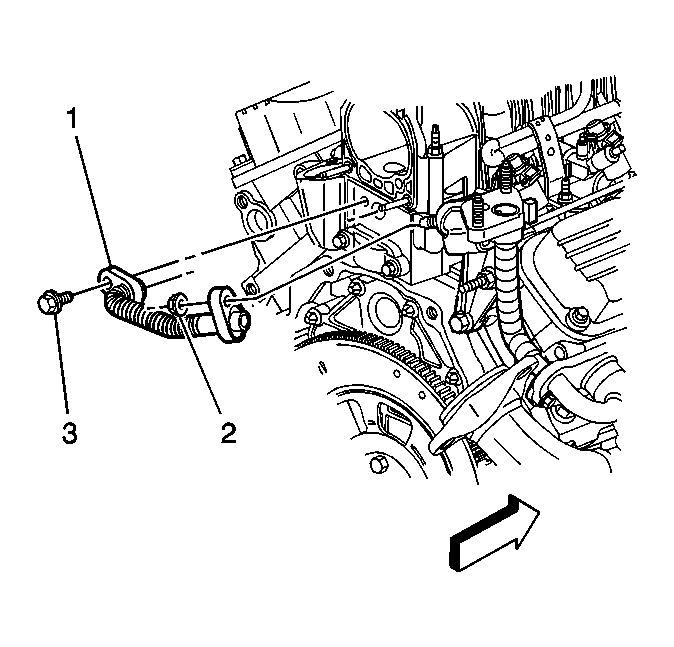 1
3
2