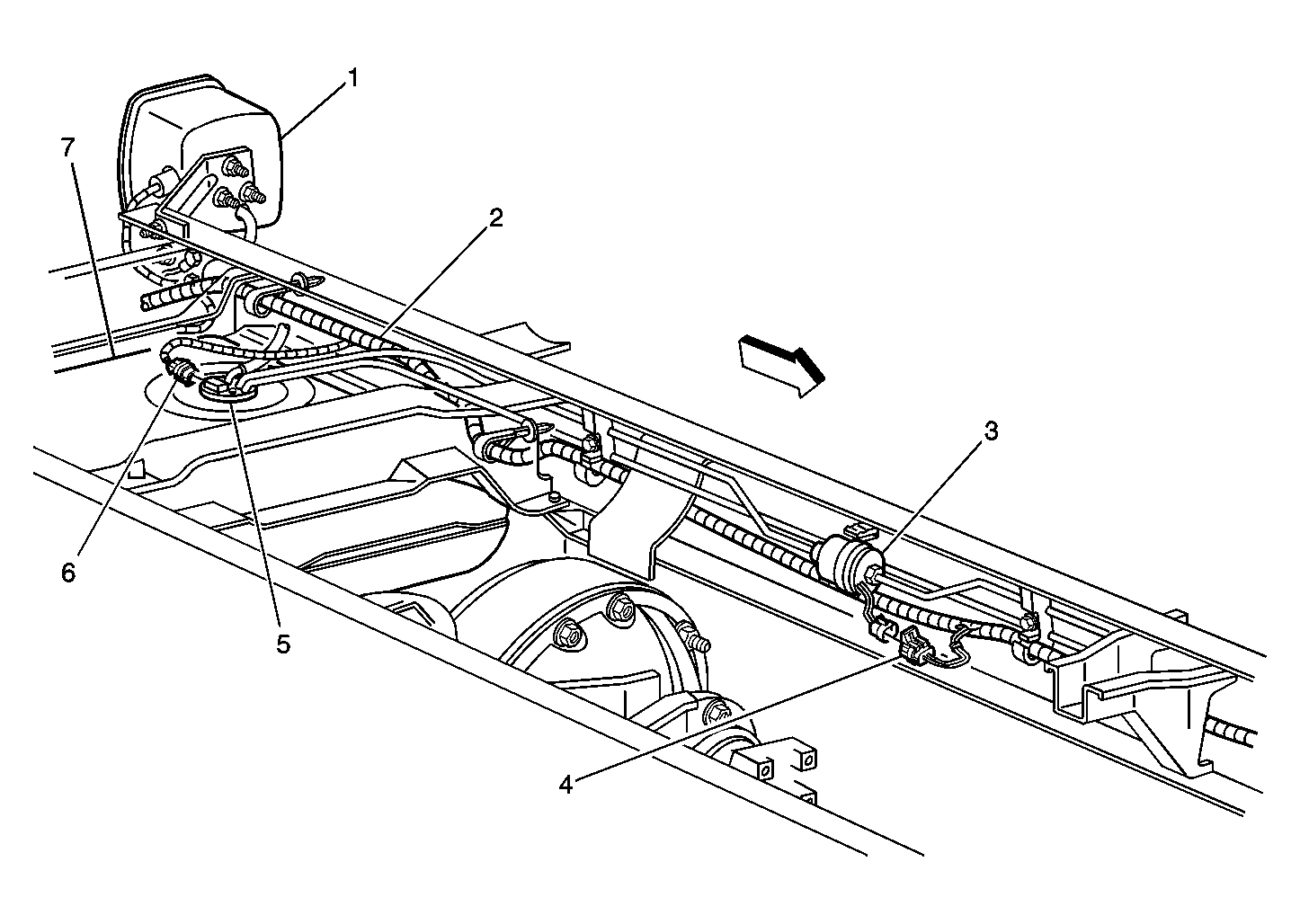 1
7
2
3
6
5
4