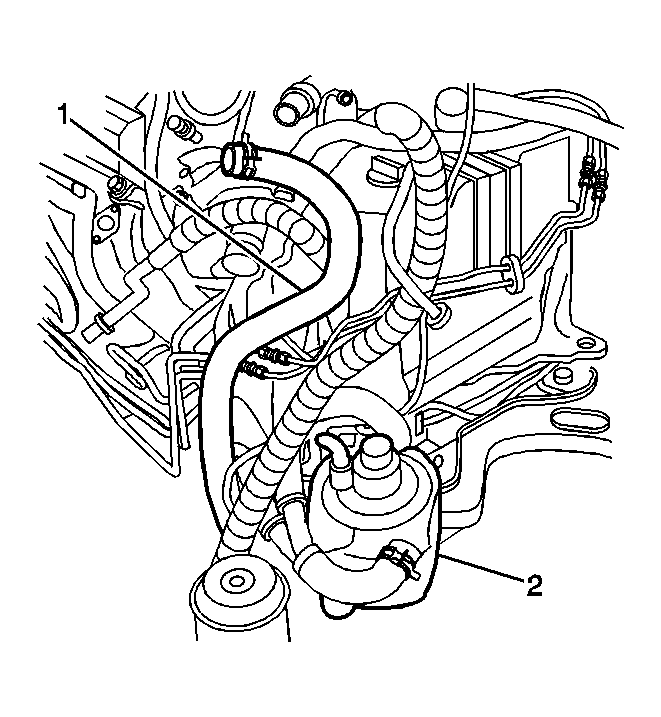 1

2