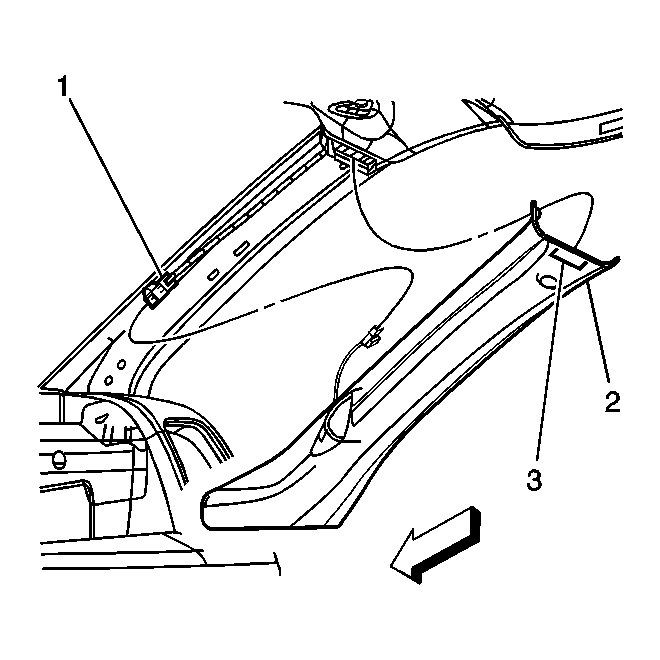 1
2
3