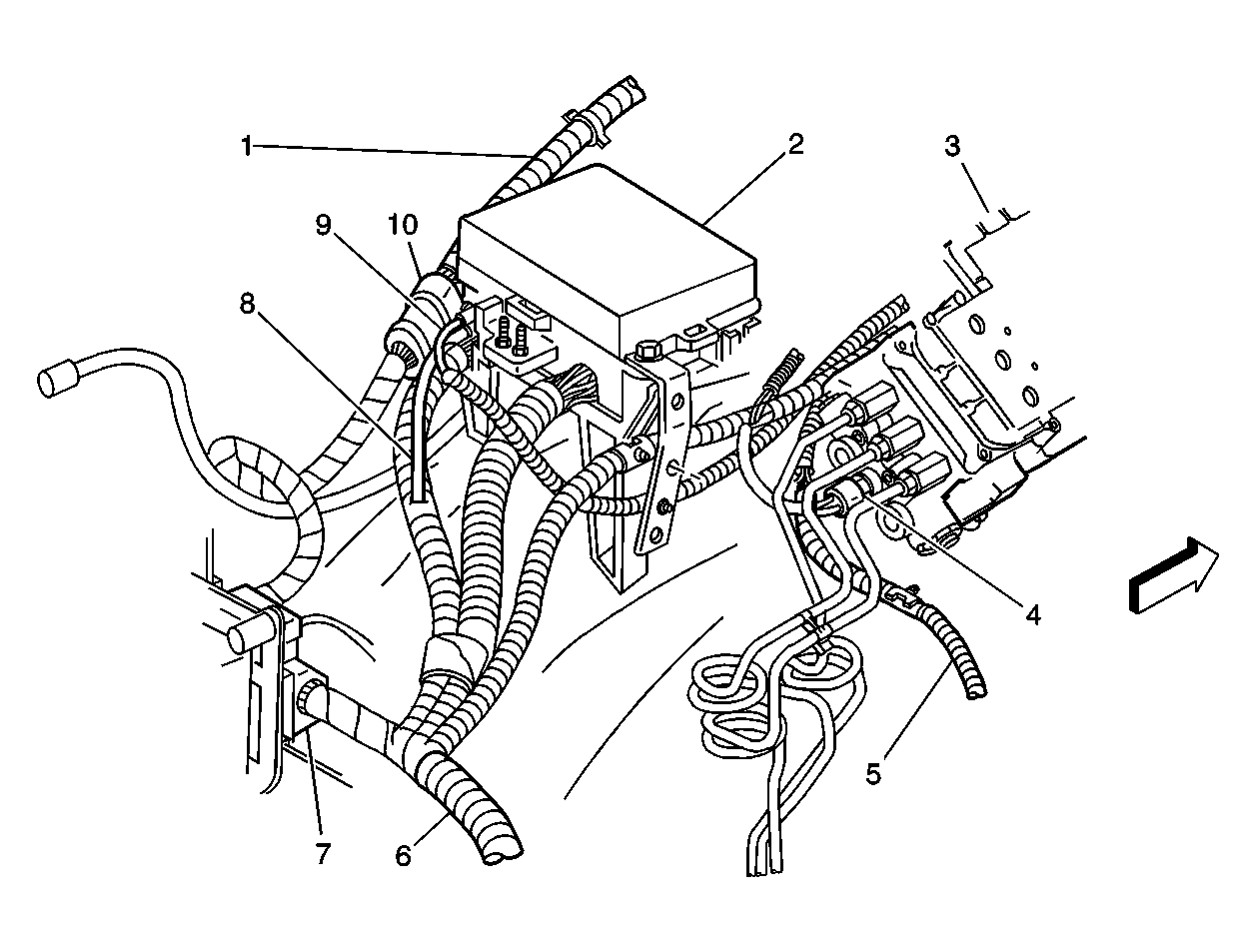 1
2
3
9
10
8
4
5
7
6