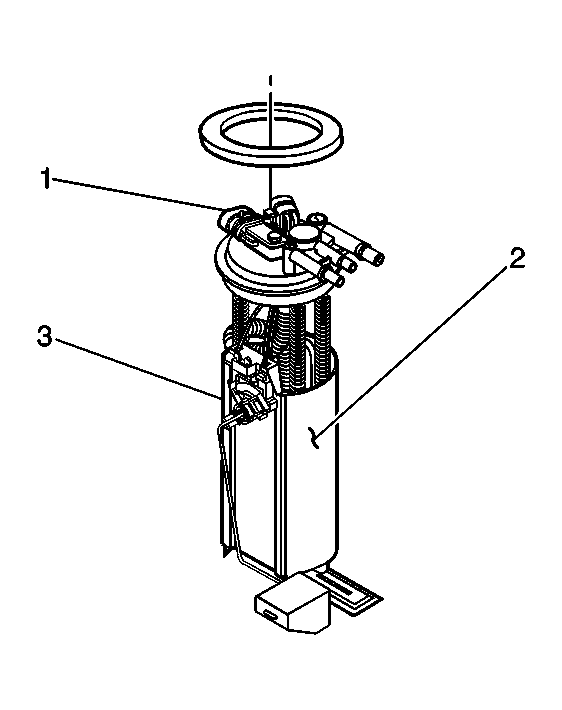 1
2
3