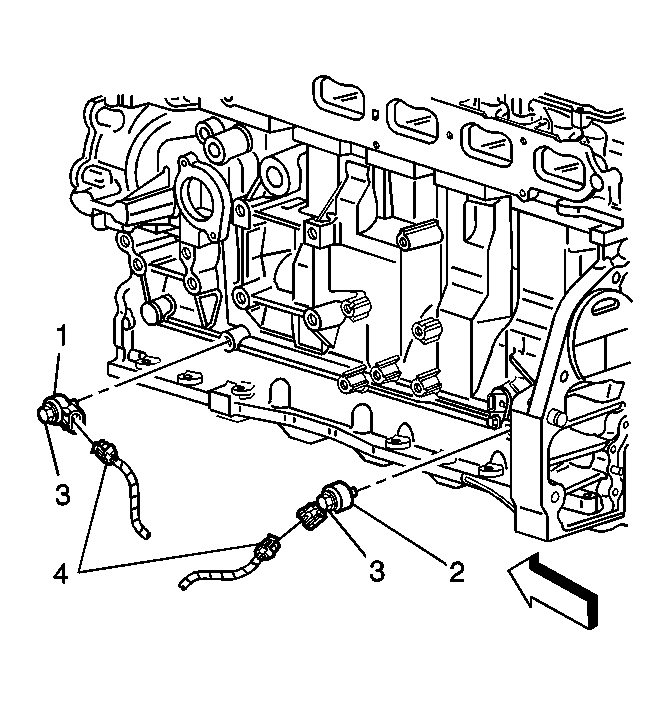 1
3
4
3
2