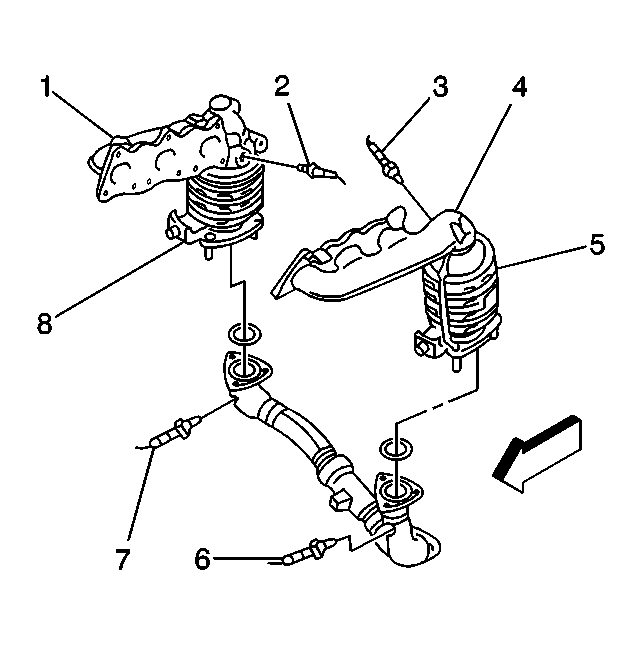 1
2
3
4
5
8
7
6