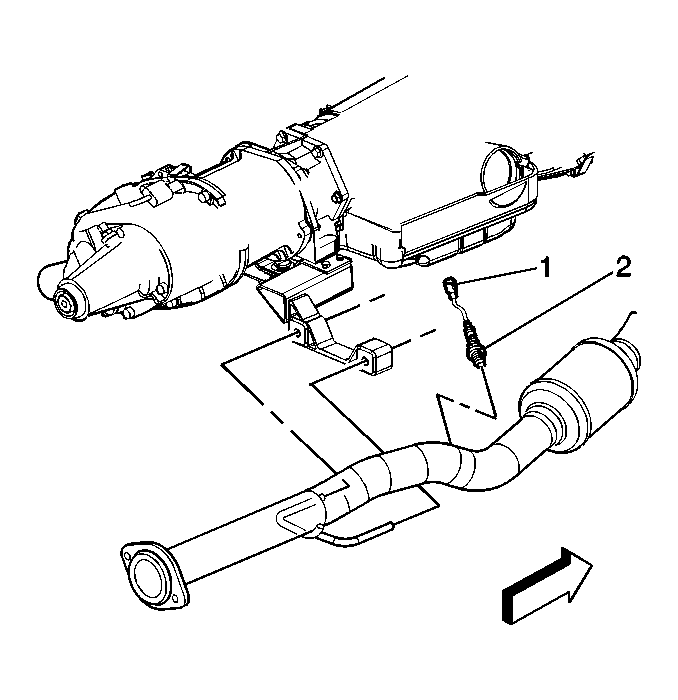 1
2