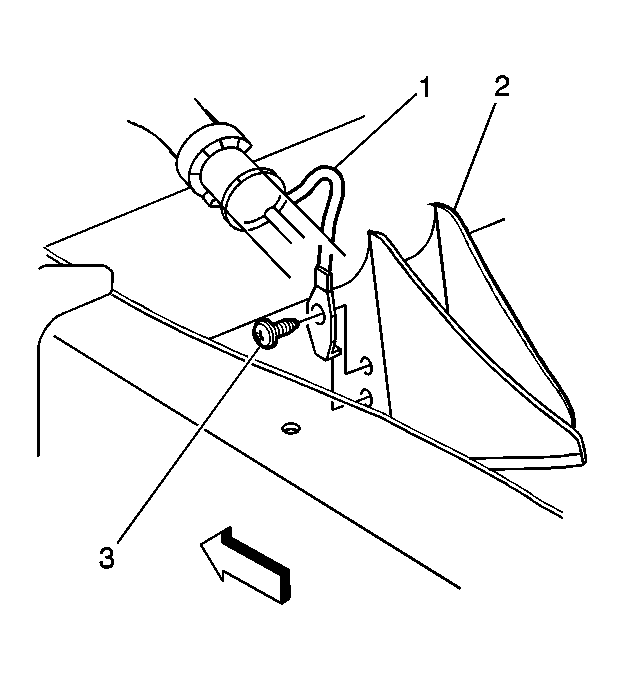 1
2
3