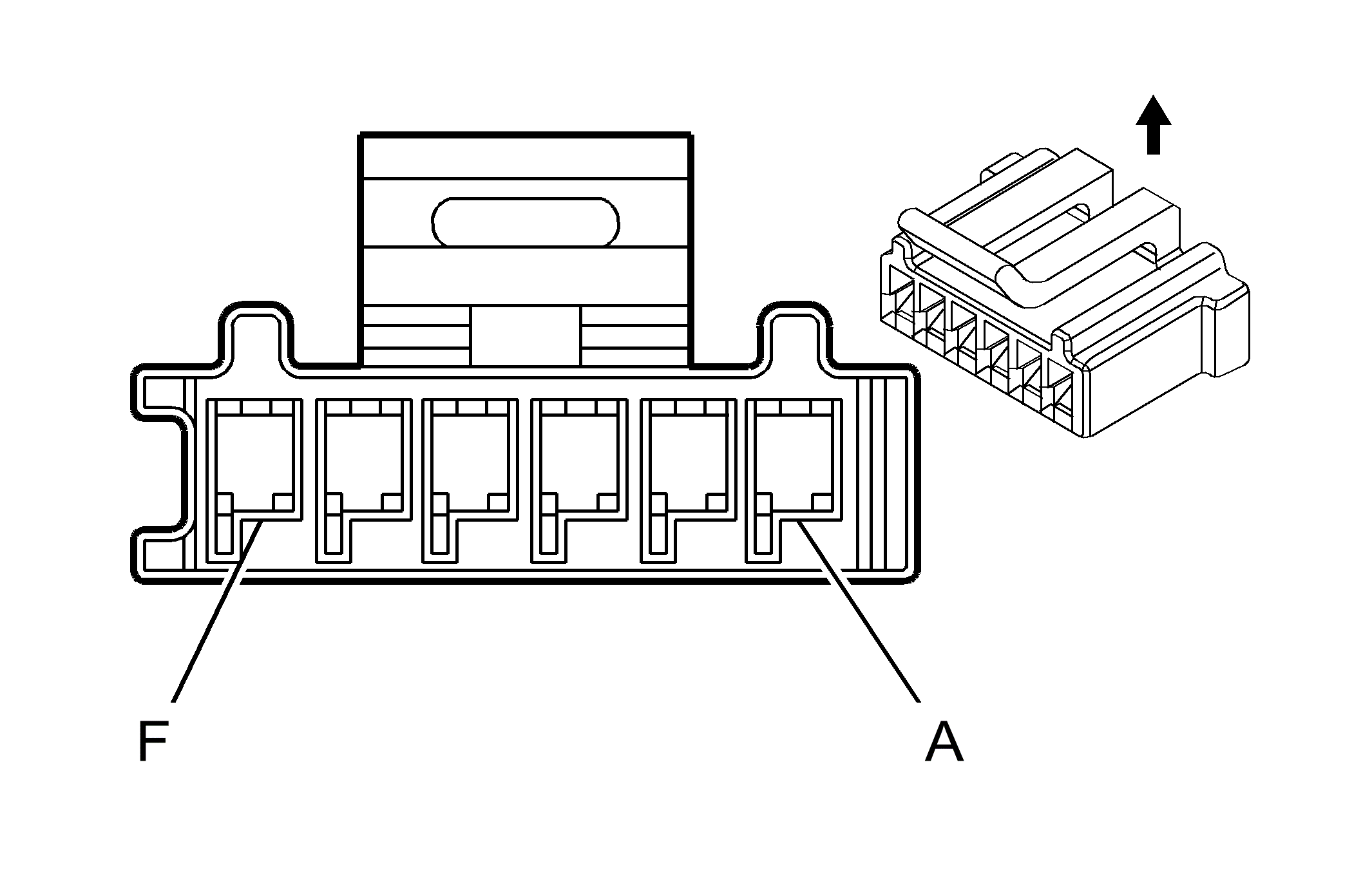 F

A