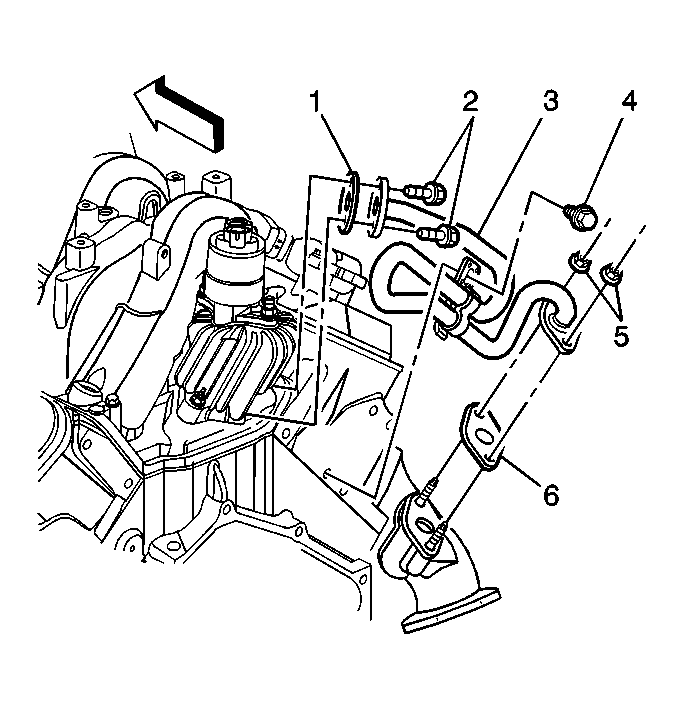 1
2
3
4
5
6