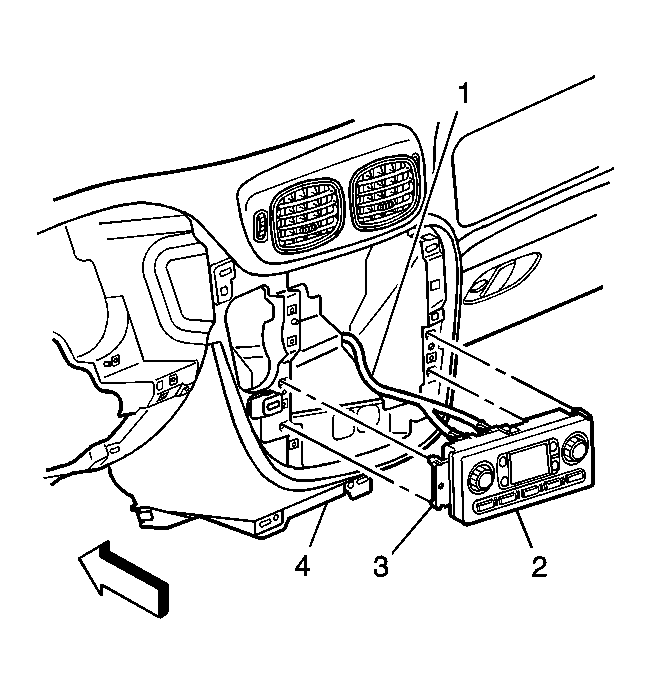 1
4
3
2