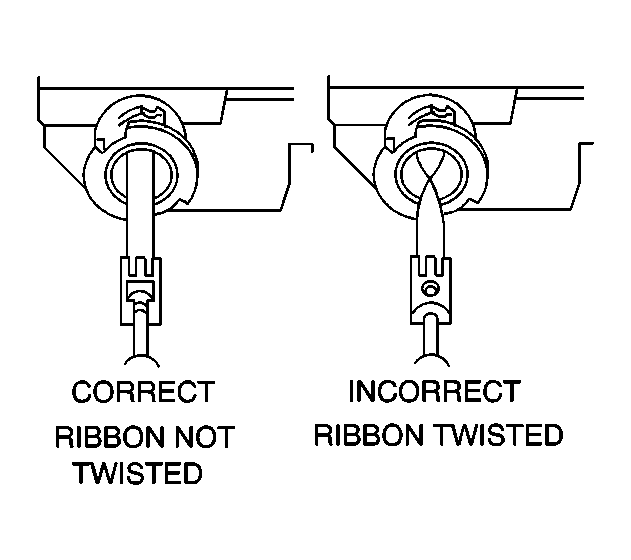 CORRECT
RIBBON NOT TWISTED

INCORRECT
RIBBON TWISTED