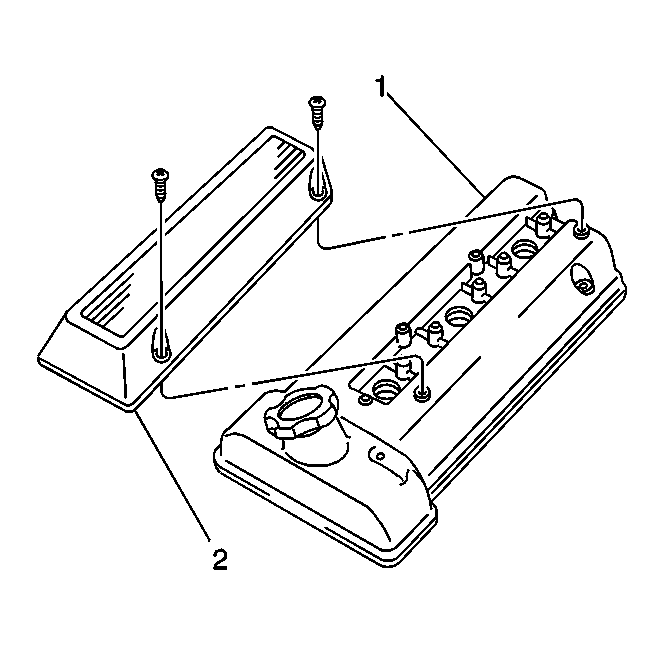 1

2