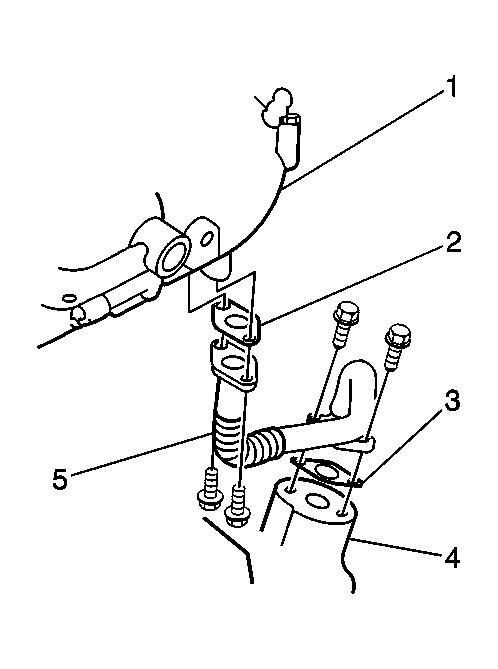 1
2
3
5
4