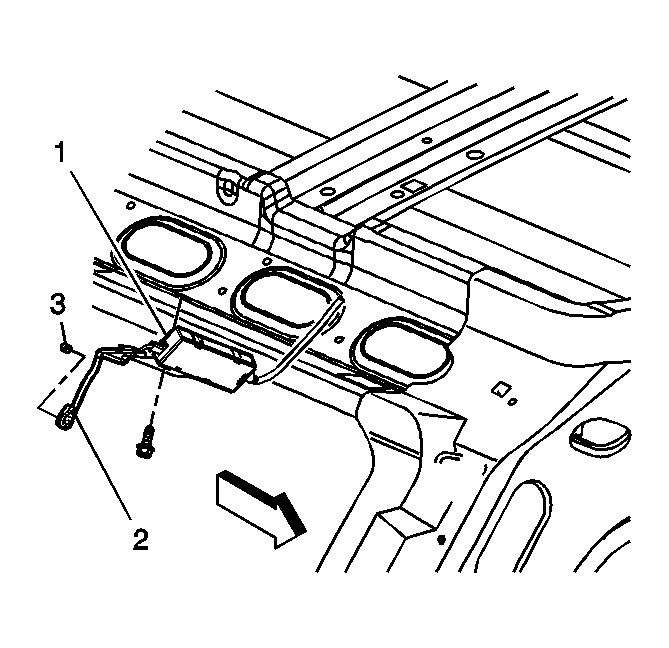 1
3
2