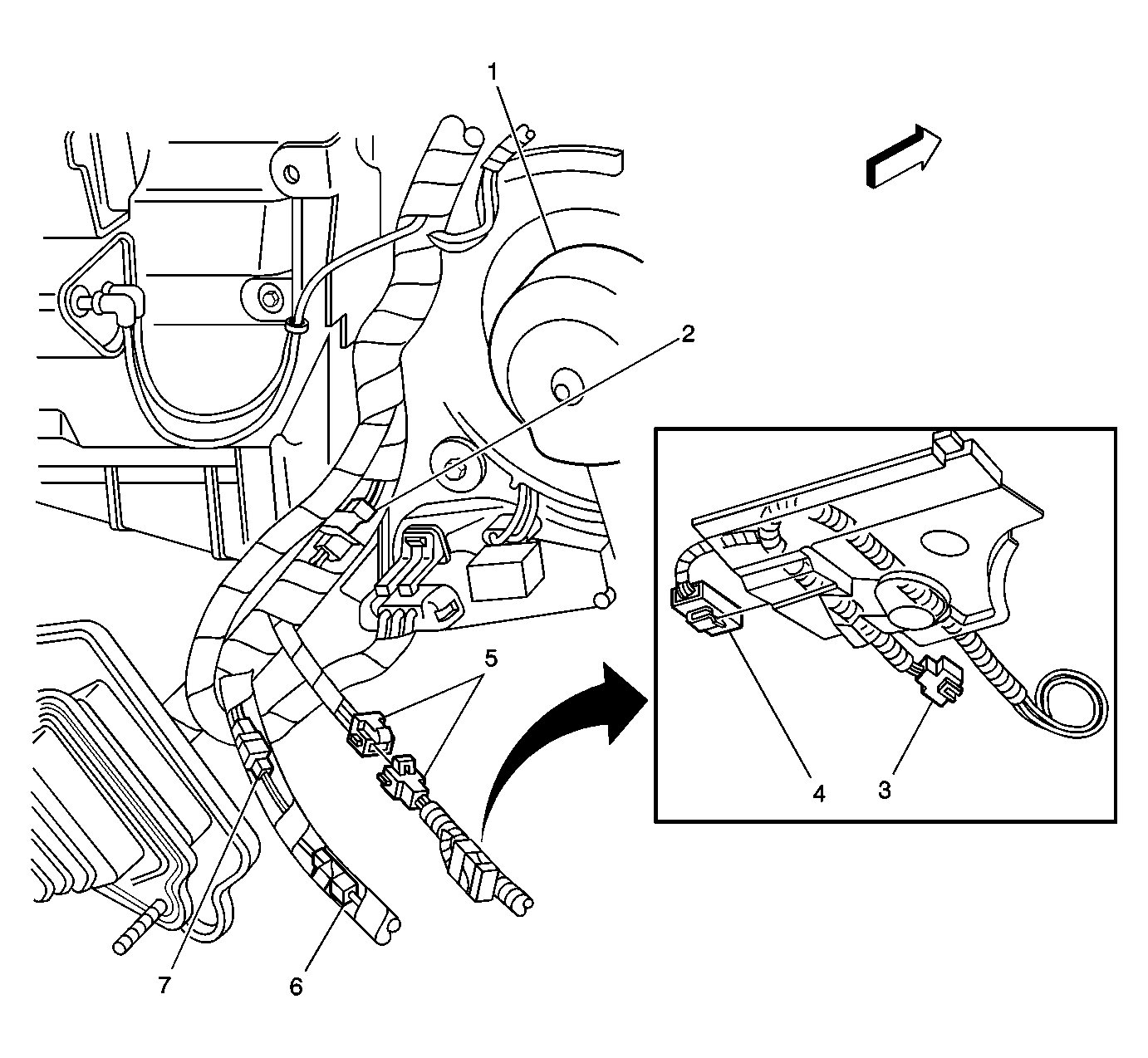 1
2
5
4
3
7
6