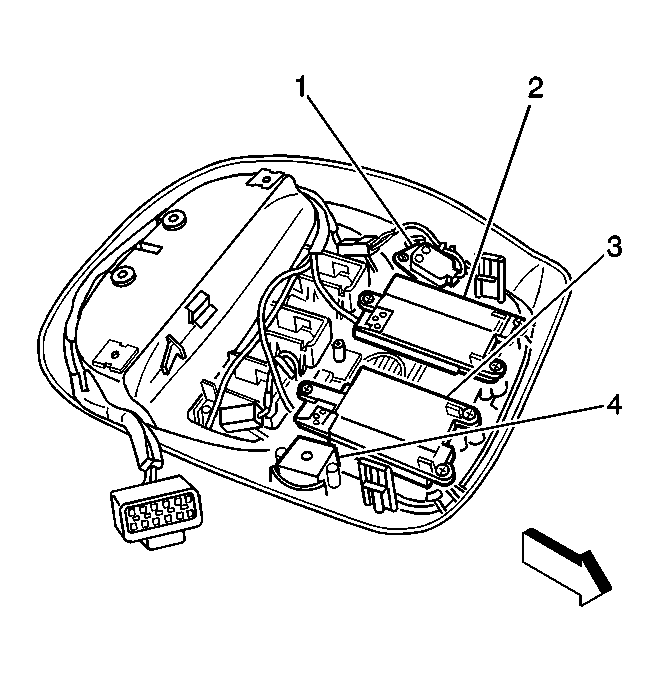 1
2
3
4