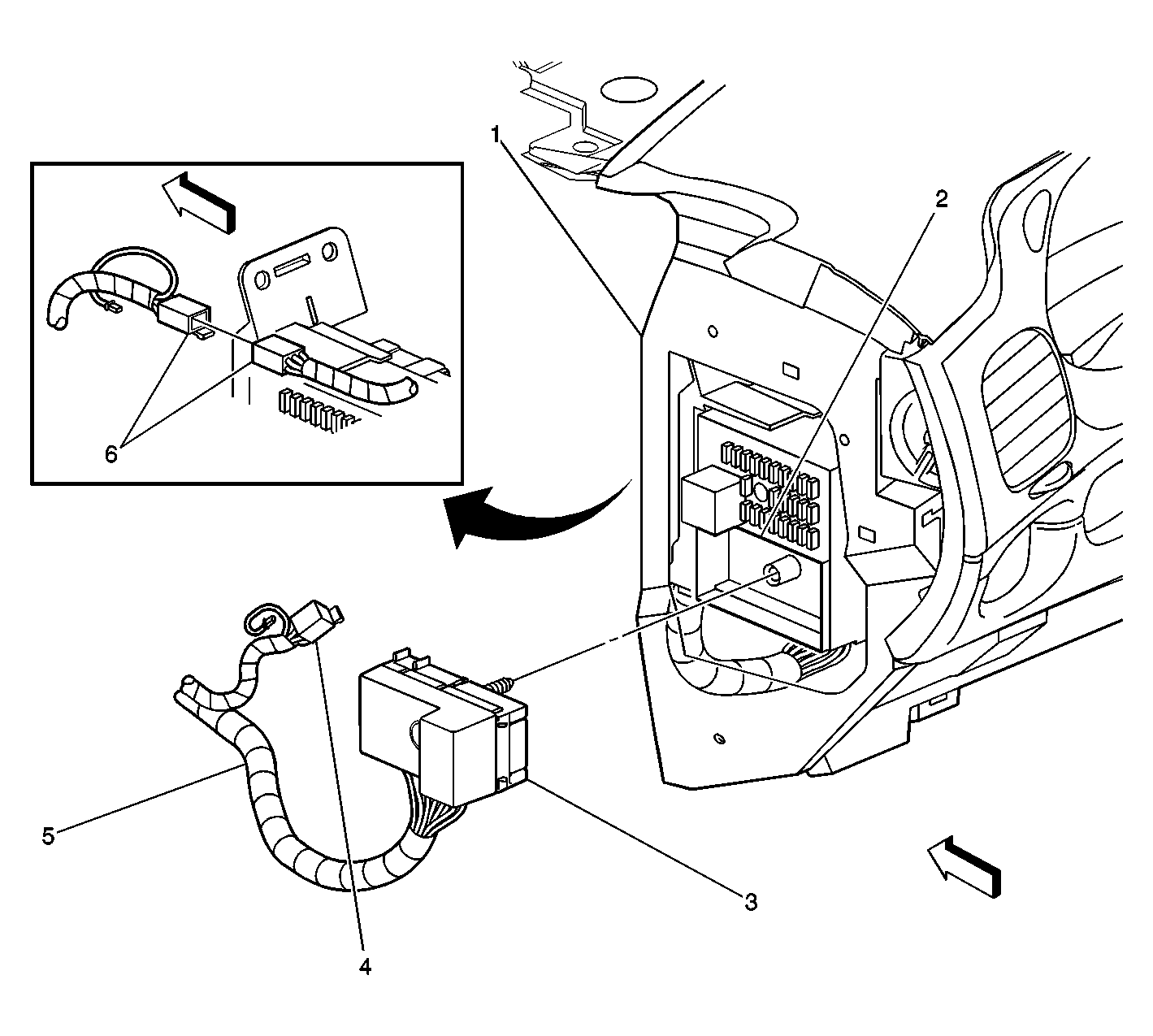 1
2
6
5
4
3