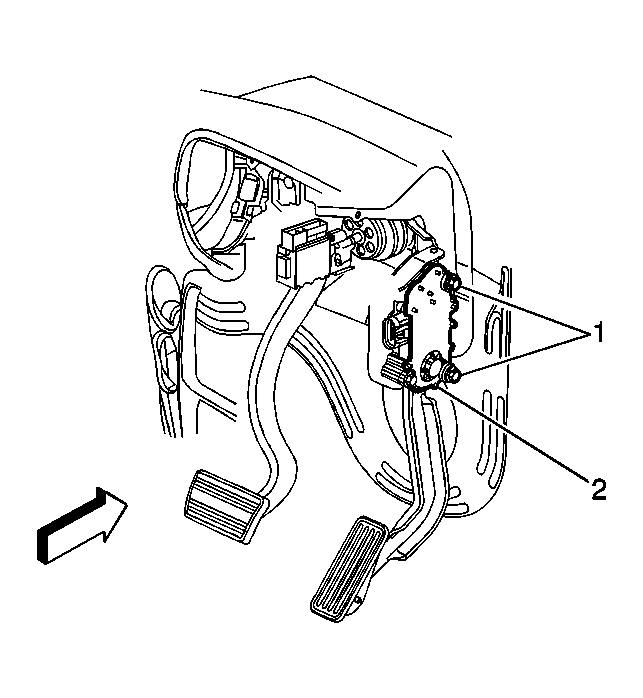 1
2