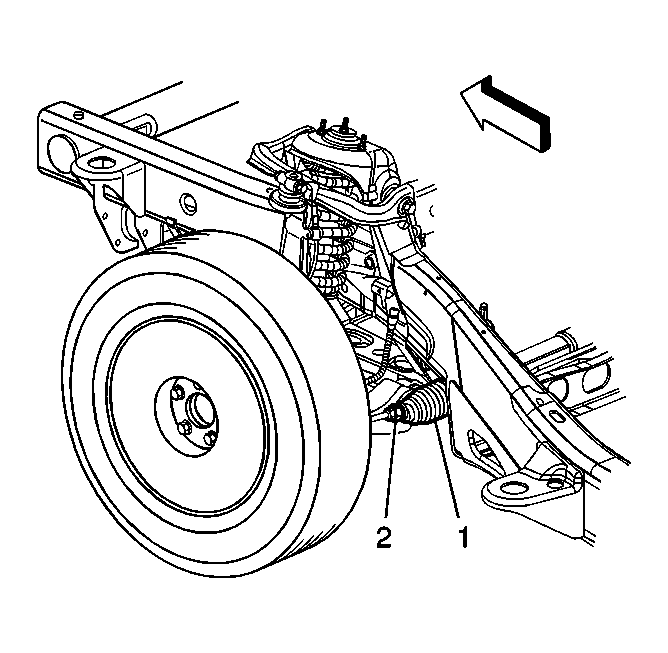 2
1