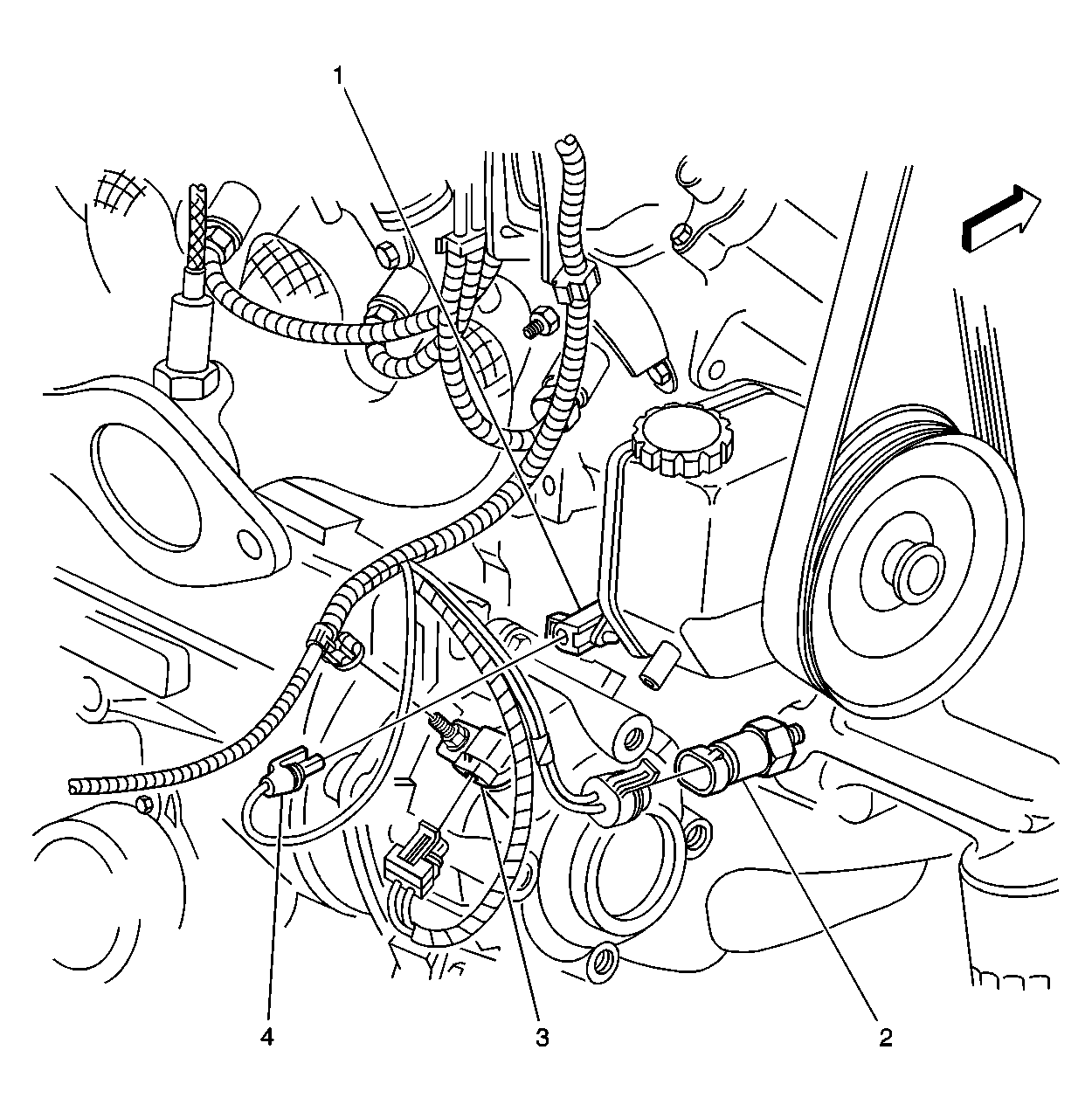 1

4

3

2