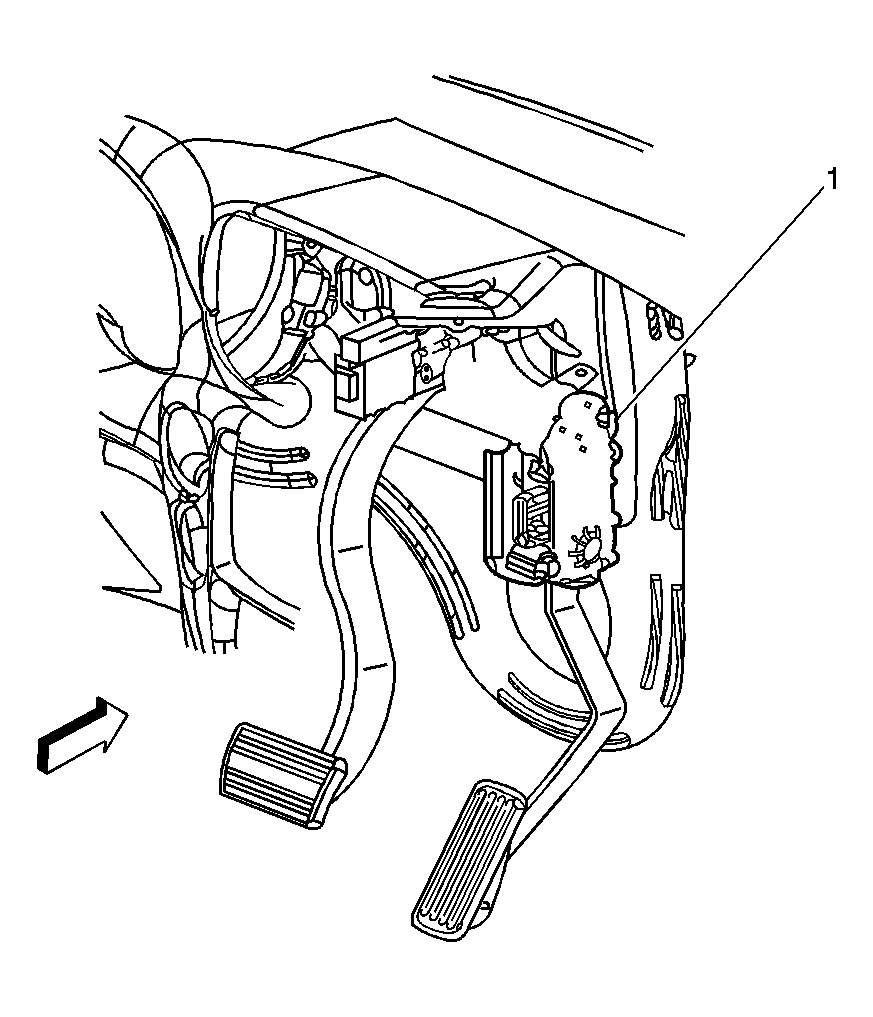 1