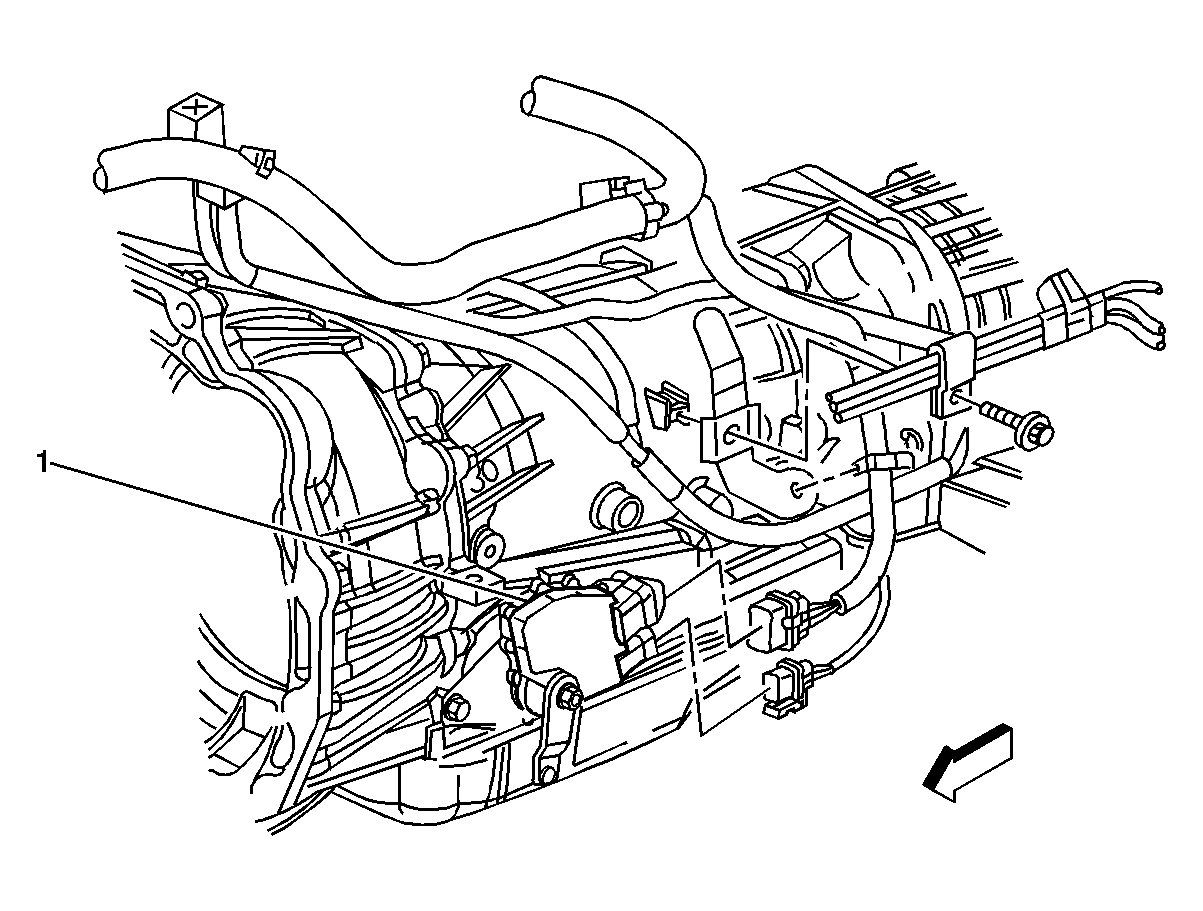 1