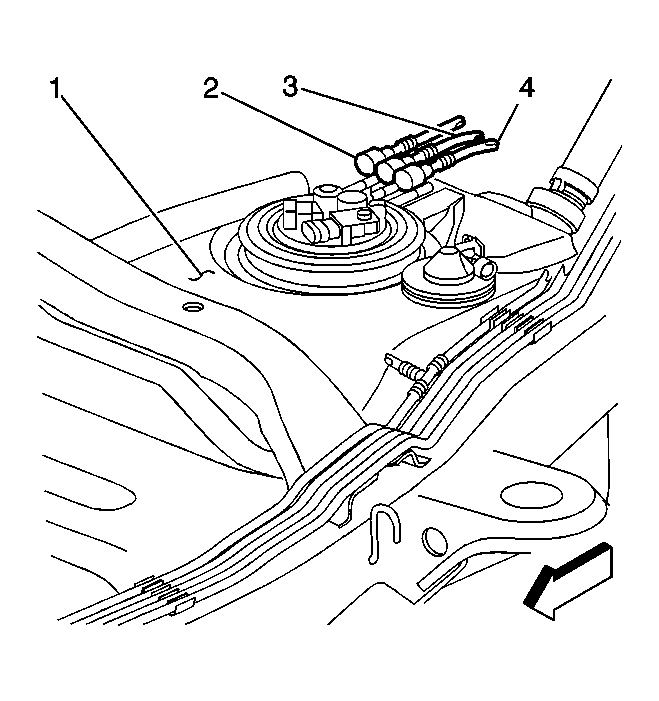 1
2
3
4