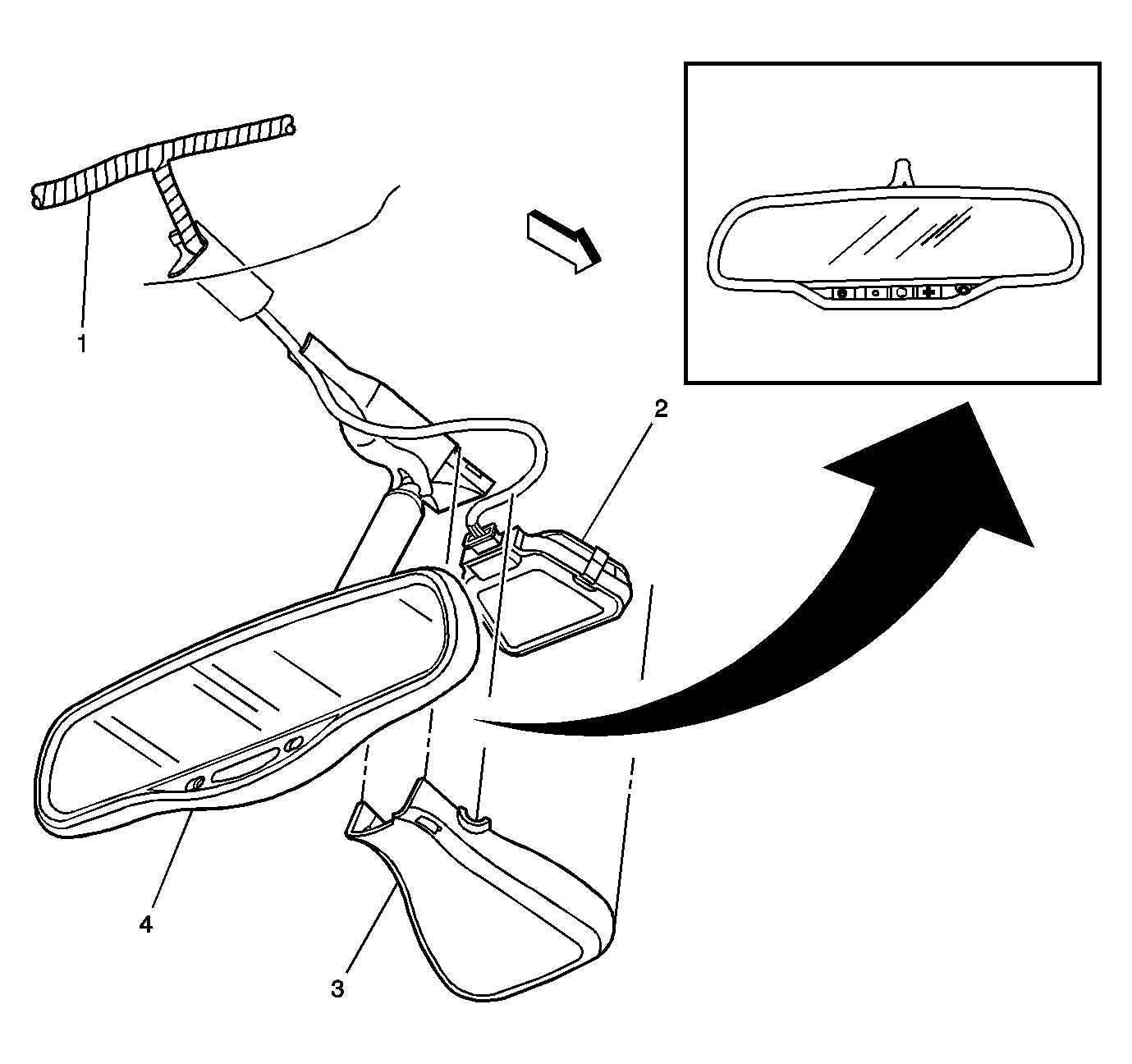 1
2
4
3