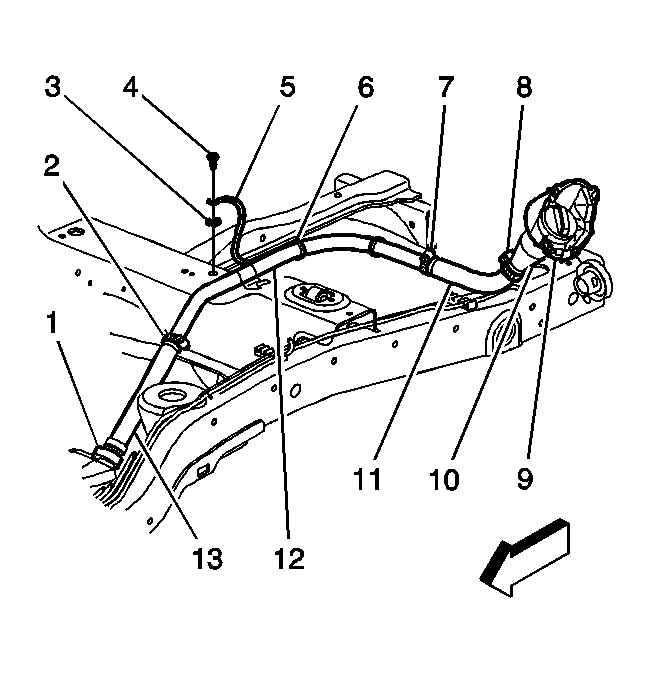 3
4
5
6
7
8
2
1
11
10
9
13
12