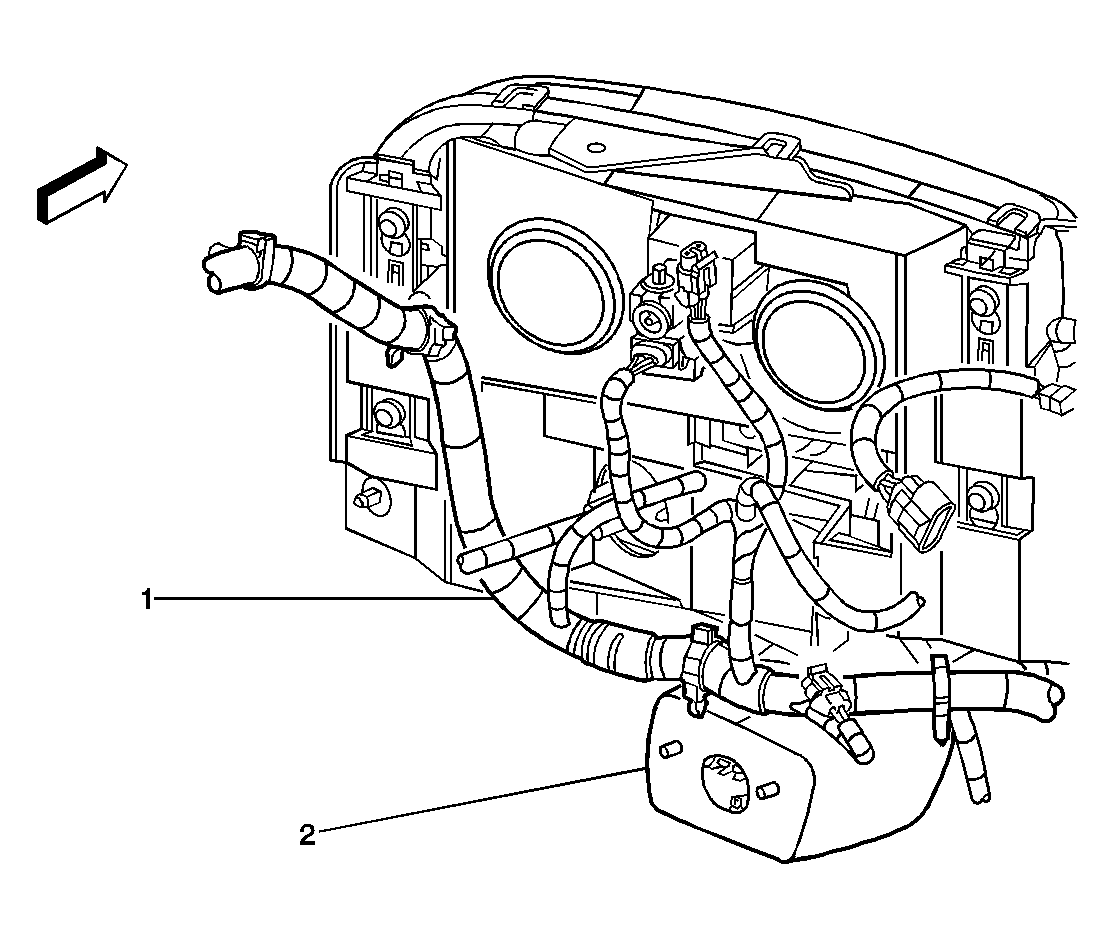 1

2