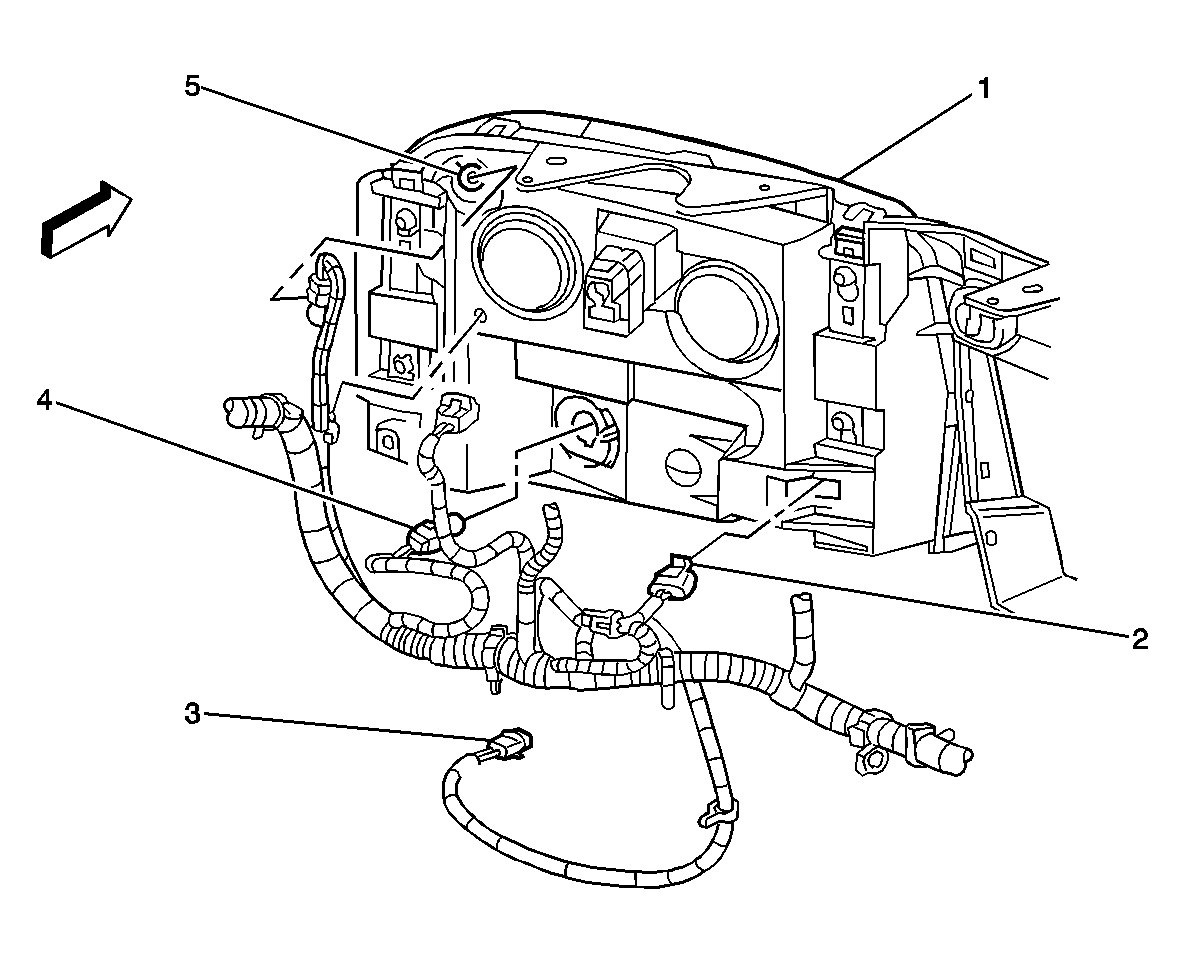 5
1
4
2
3