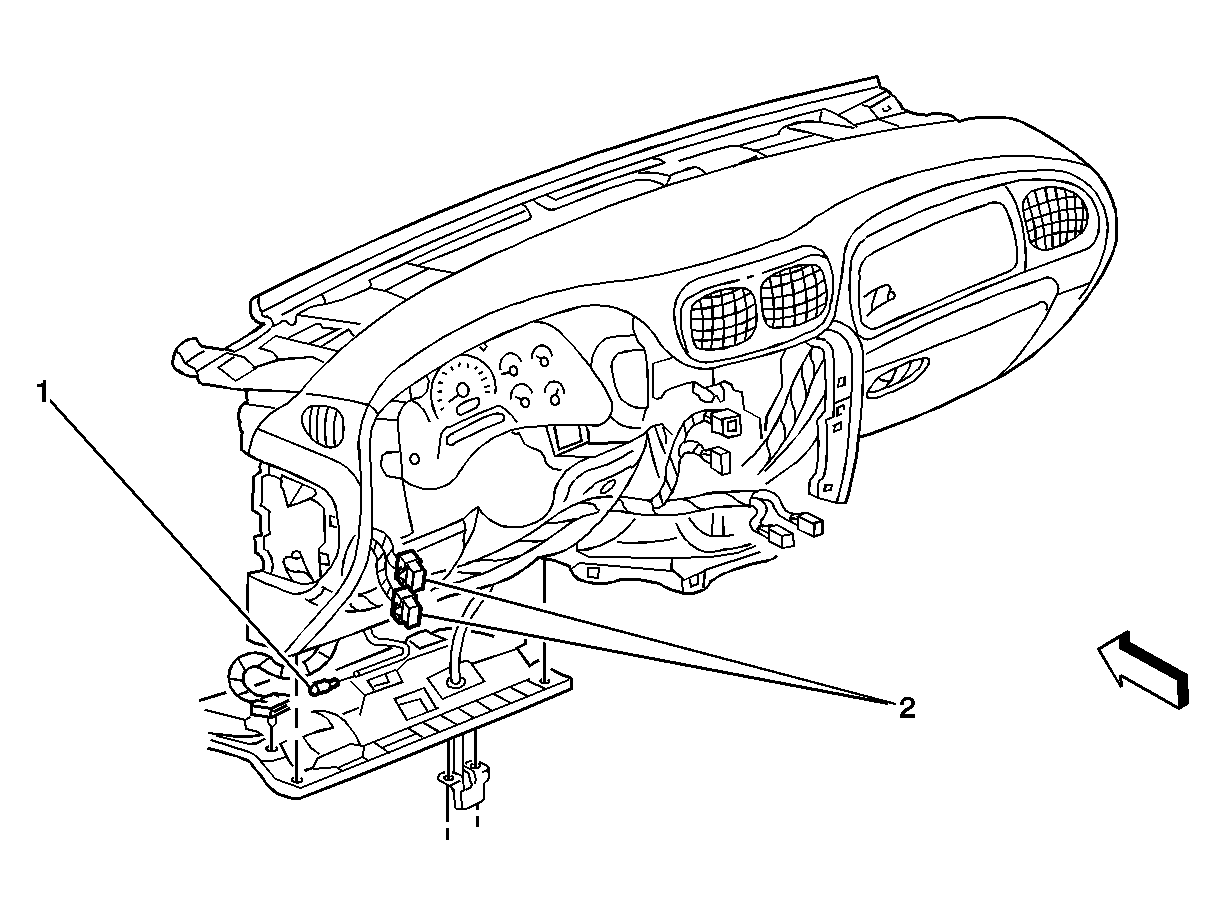 1

2