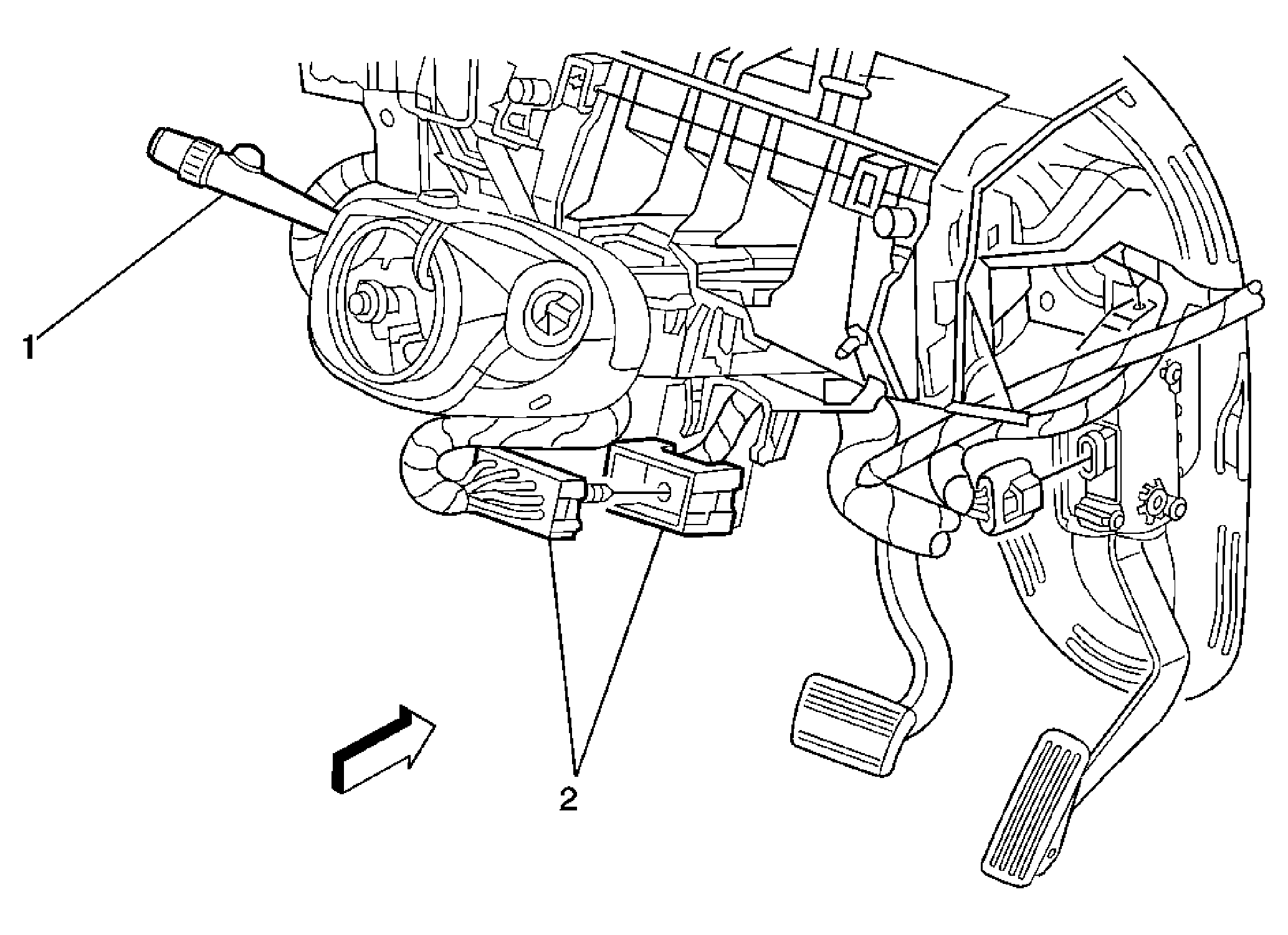 1

2