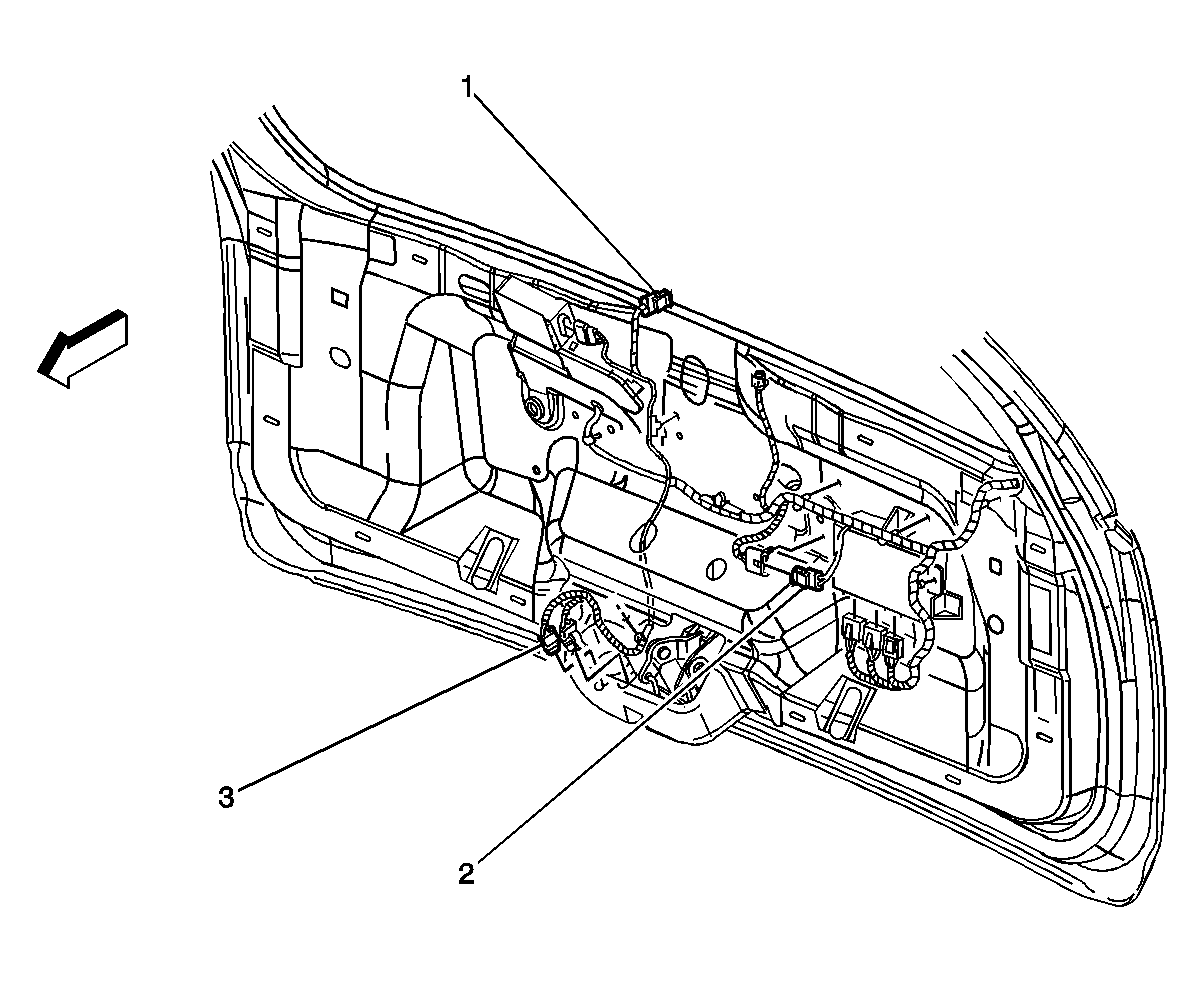 1
3
2