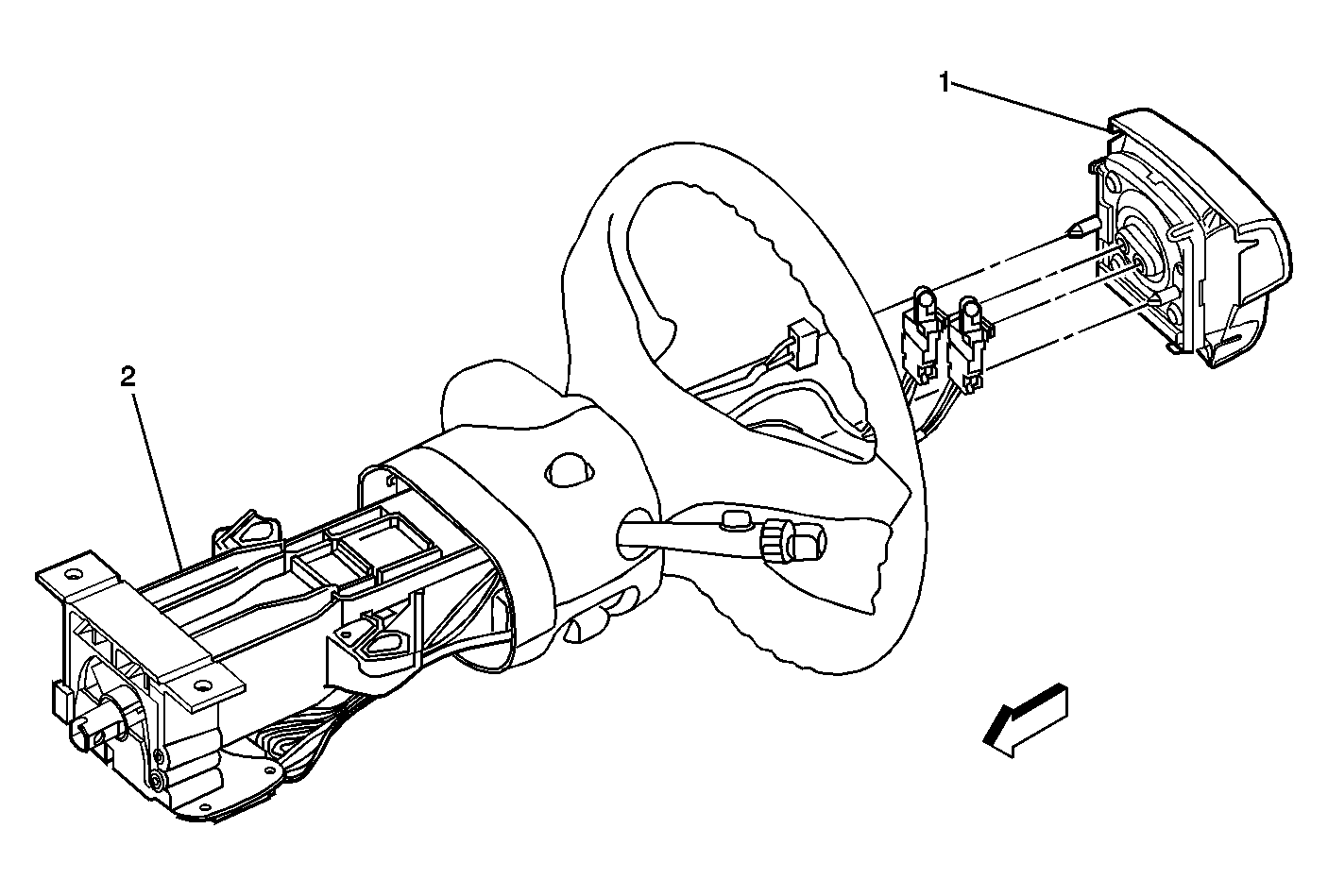 1
2