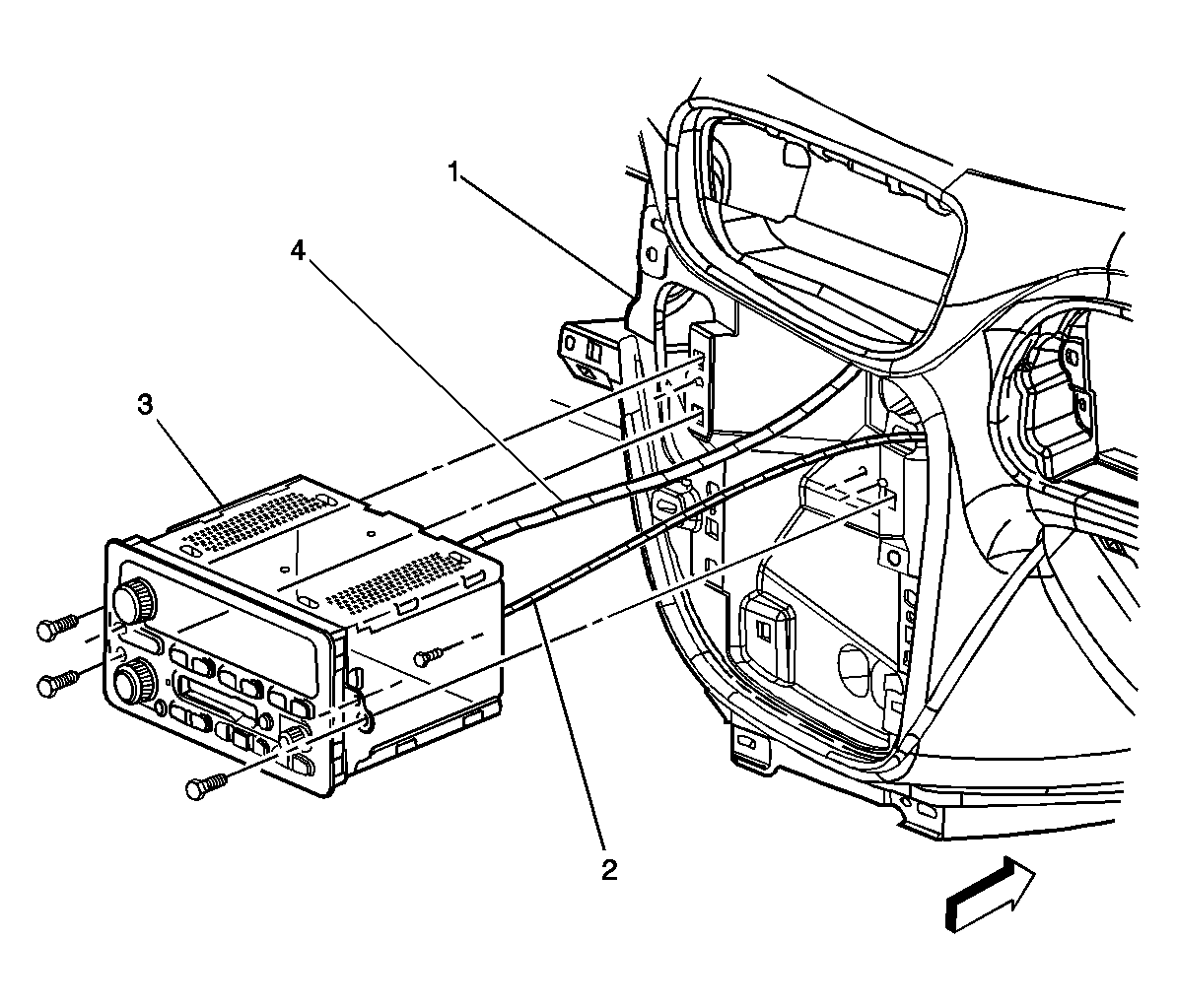 1
4
3
2