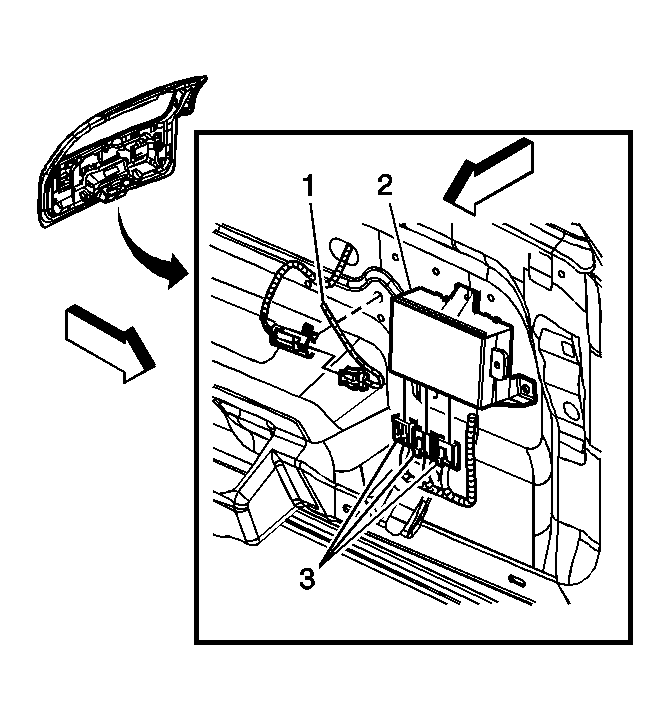 1
2
3