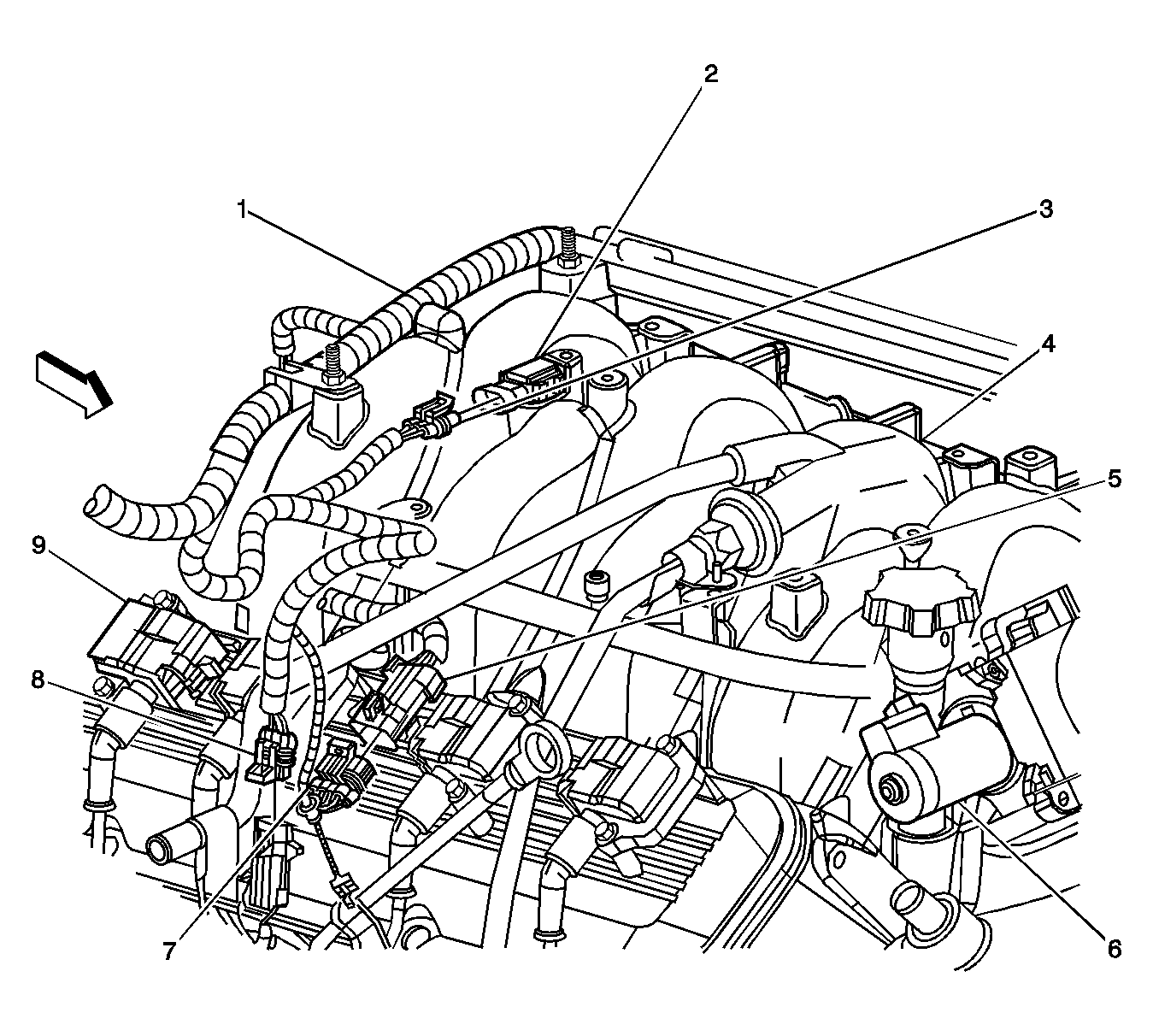 2
1
3
4
5
9
8
7
6