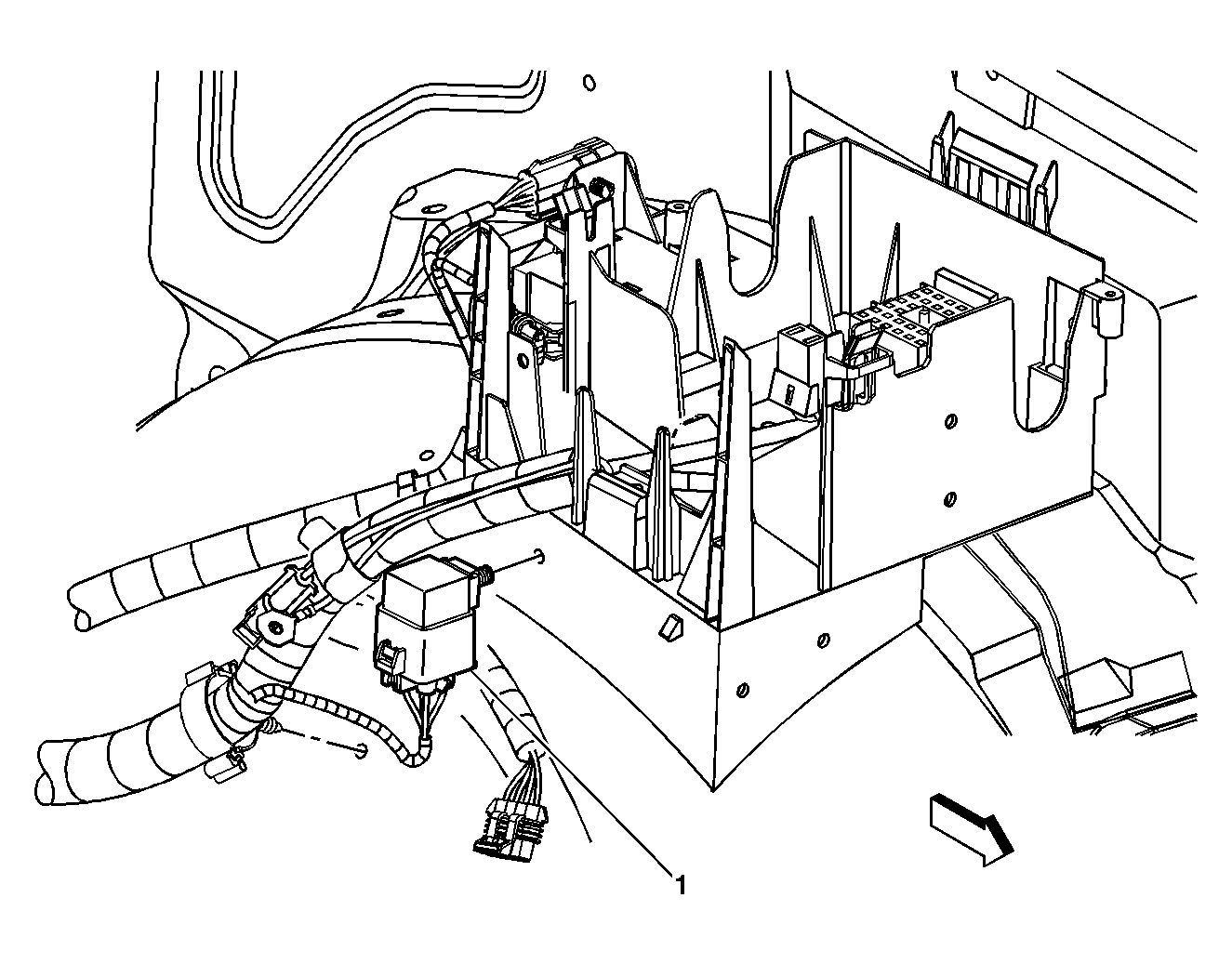 1