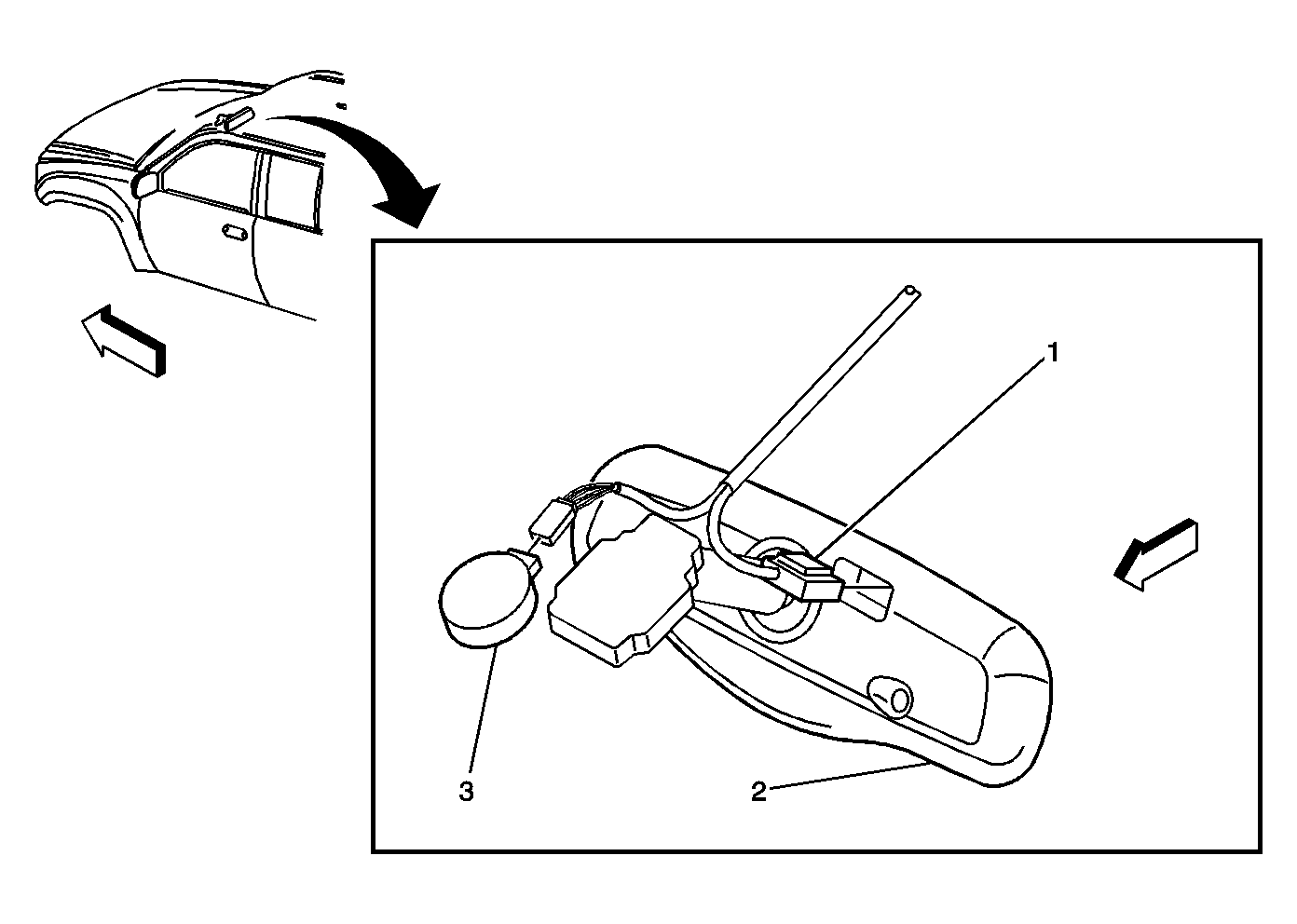 1
3
2