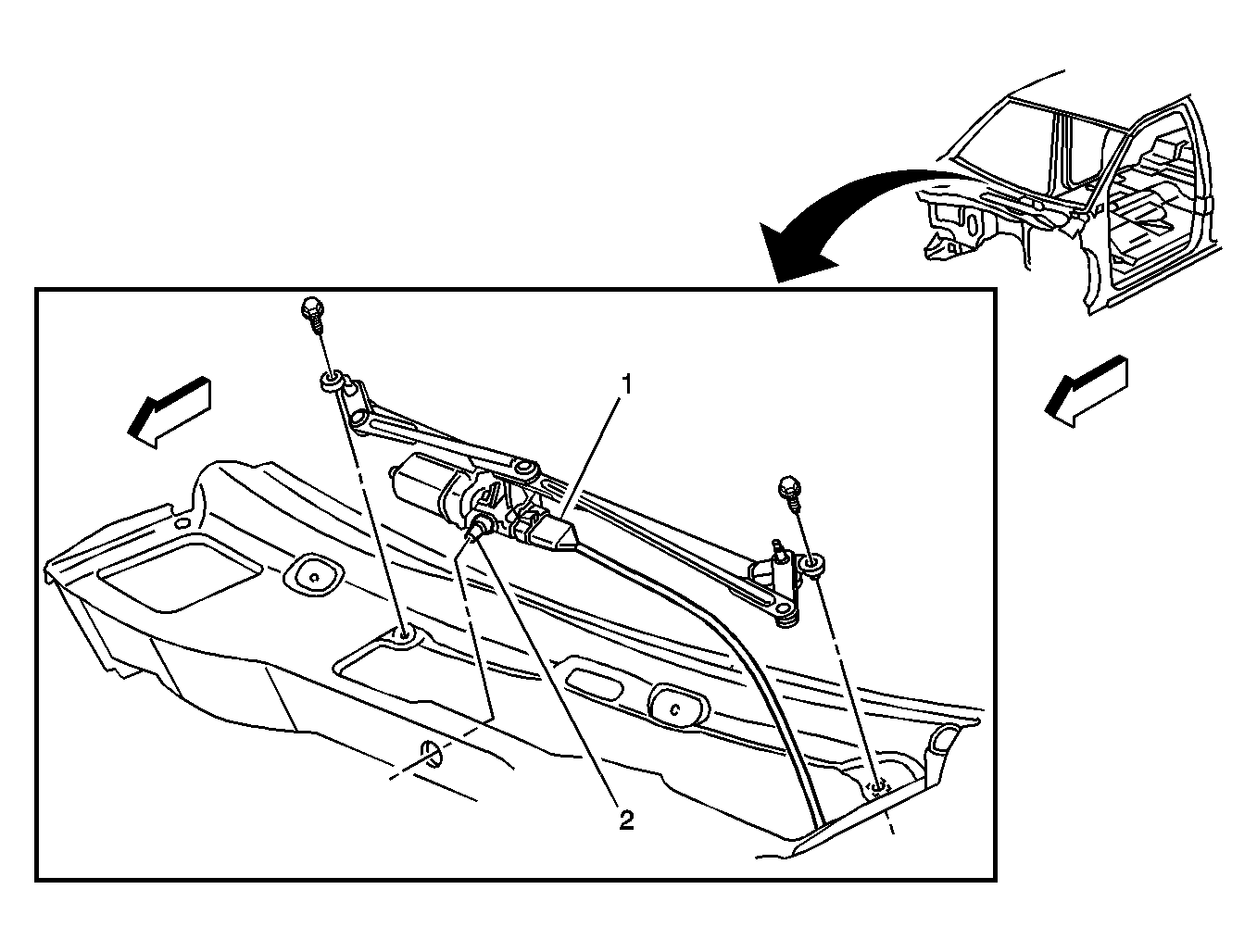 1

2